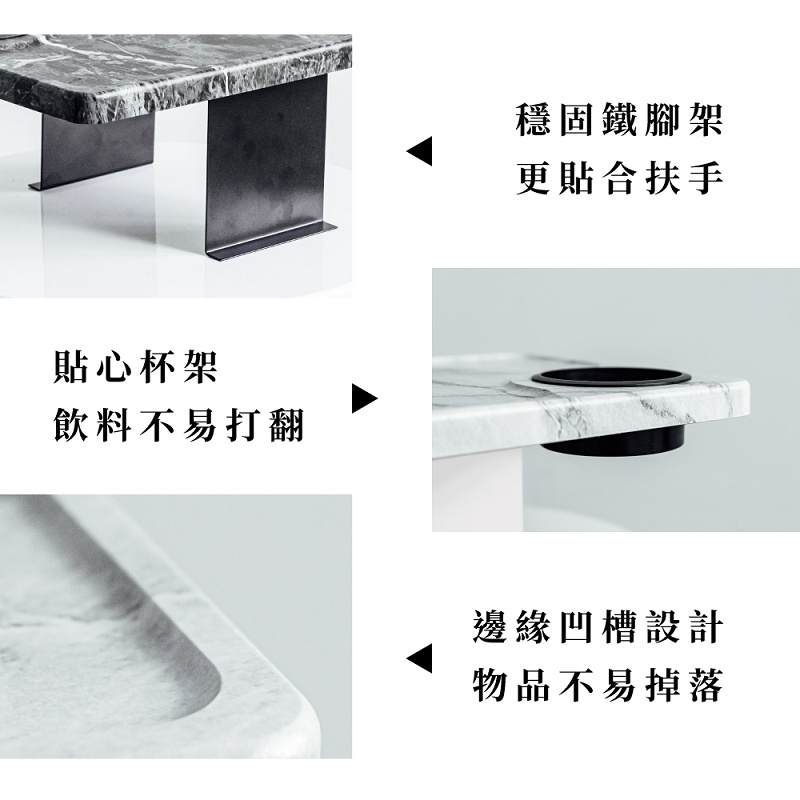 穩固鐵腳架
更貼合扶手

貼心杯架
飲料不易打翻

邊緣凹槽設計
物品不易掉落