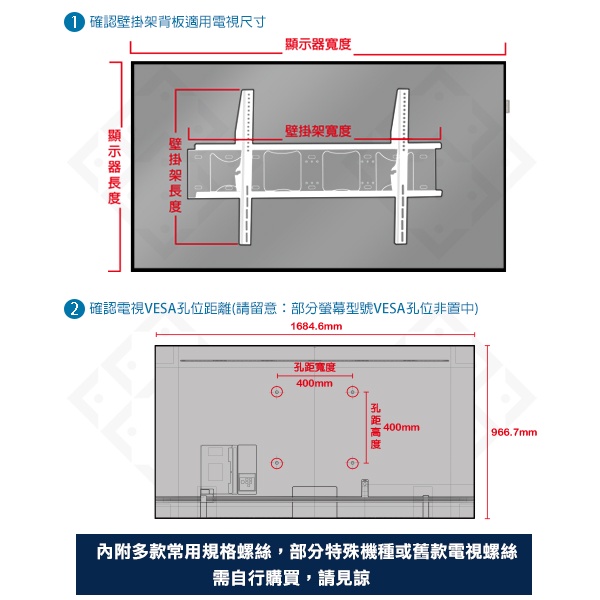 1 確認壁掛架背板適用電視尺寸

顯示器寬度

顯示器長度

壁掛架長度

壁掛架寬度

2 確認電視VESA孔位距離(請留意：部分螢幕型號VESA孔位非置中)

1684.6mm

孔距寬度
400mm

孔距高度
400mm

966.7mm

內附多款常用規格螺絲，部分特殊機種或舊款電視螺絲需自行購買，請見諒