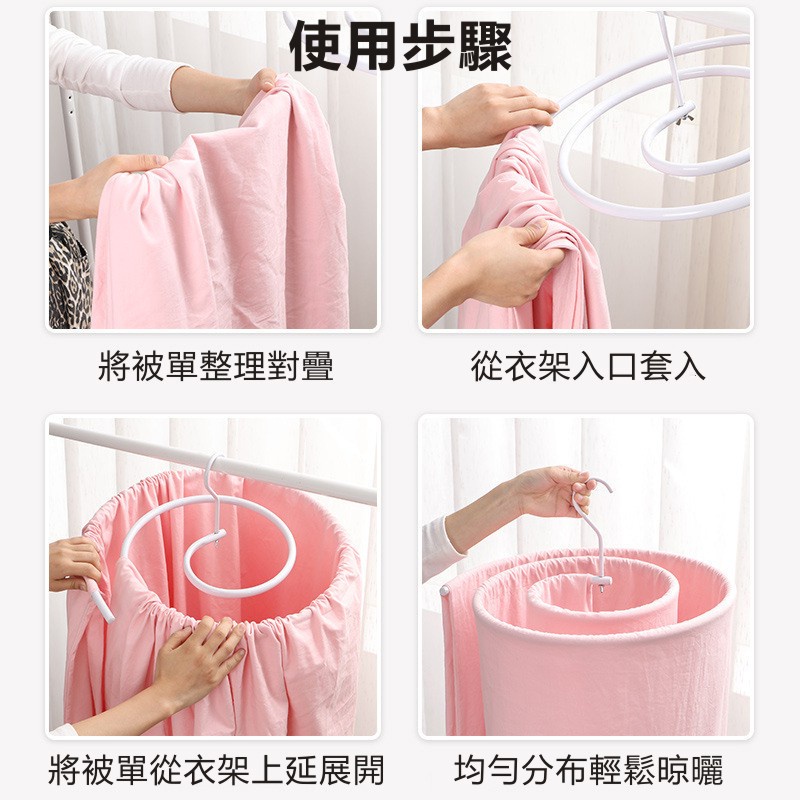 使用步驟

將被單整理對疊

從衣架入口套入

將被單從衣架上延展開

均勻分布輕鬆晾曬