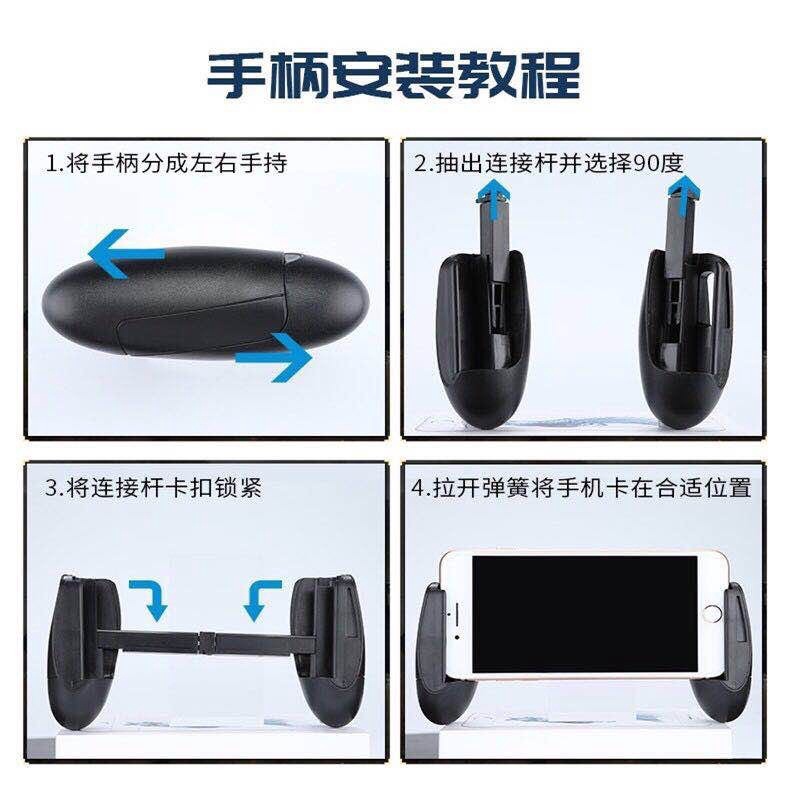 手柄安装教程

1.将手柄分成左右手持

2.抽出连接杆并选择90度

3.将连接杆卡扣锁紧

4.拉开弹簧将手机卡在合适位置