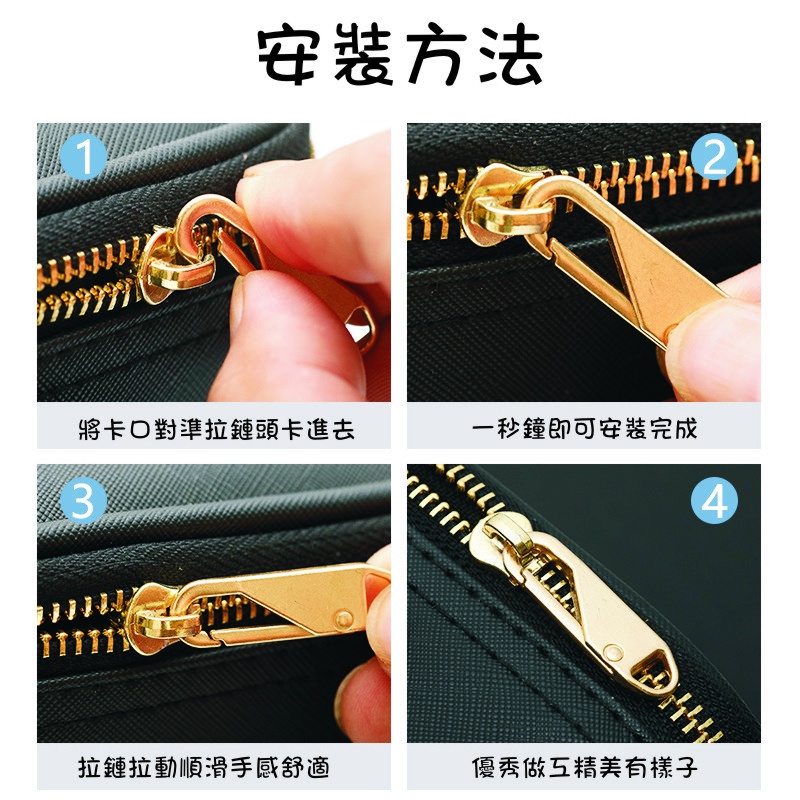 安裝方法

1

將卡口對準拉鏈頭卡進去

2

一秒鐘即可安裝完成

3

拉鏈拉動順滑手感舒適

4

優秀做工精美有樣子