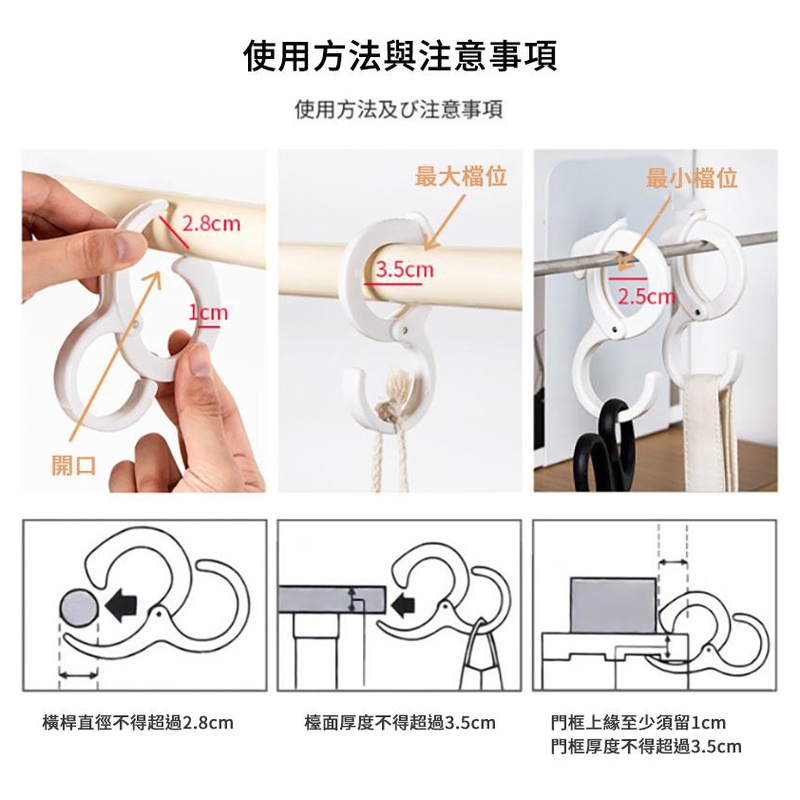 使用方法與注意事項

使用方法及び注意事項

2.8cm

1cm

開口

最大檔位

3.5cm

最小檔位

2.5cm

橫桿直徑不得超過2.8cm

檯面厚度不得超過3.5cm

門框上緣至少須留1cm
門框厚度不得超過3.5cm