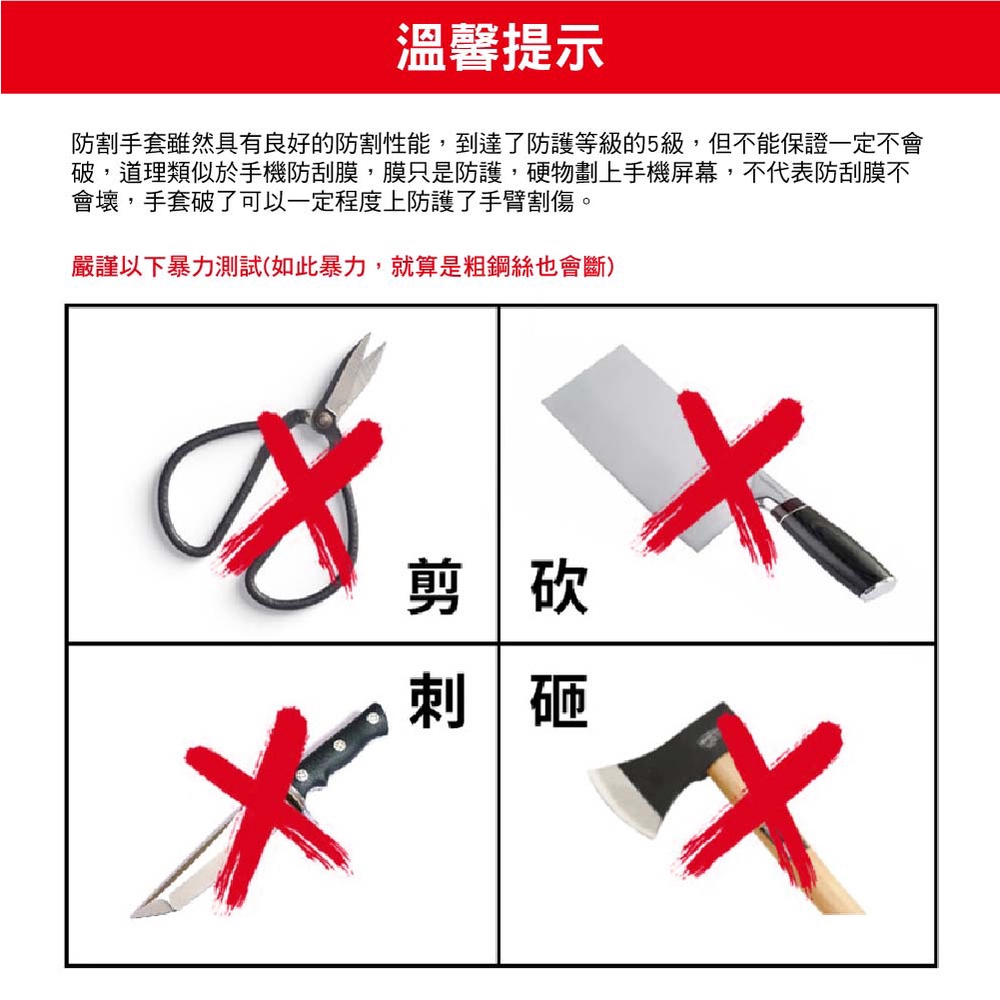 溫馨提示

防割手套雖然具有良好的防割性能，到達了防護等級的5級，但不能保證一定不會破，道理類似於手機防刮膜，膜只是防護，硬物劃上手機屏幕，不代表防刮膜不會壞，手套破了可以一定程度上防護了手臂割傷。

嚴謹以下暴力測試(如此暴力，就算是粗鋼絲也會斷)

剪
砍
刺
砸