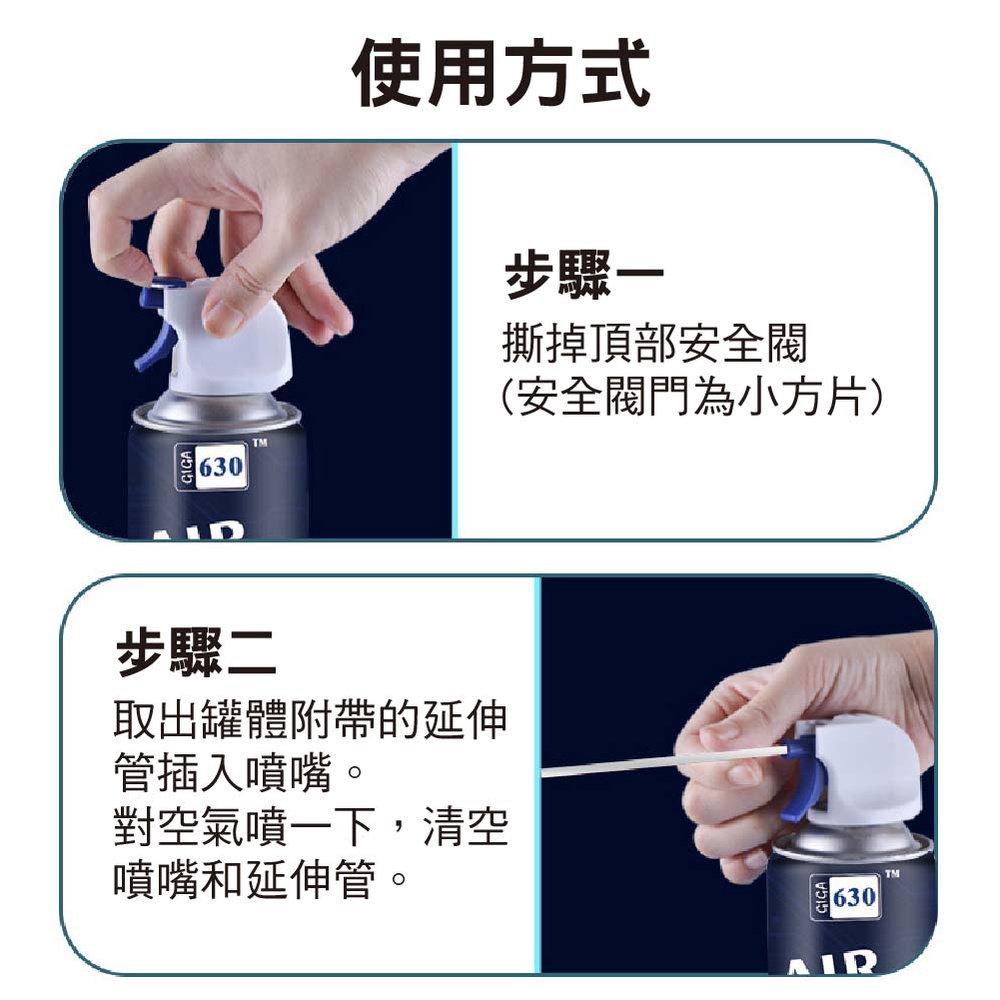 使用方式

GIGA 630 TM

AIR

步驟一
撕掉頂部安全閥
(安全閥門為小方片)

步驟二
取出罐體附帶的延伸管插入噴嘴。
對空氣噴一下，清空噴嘴和延伸管。

GIGA 630 TM

AIR