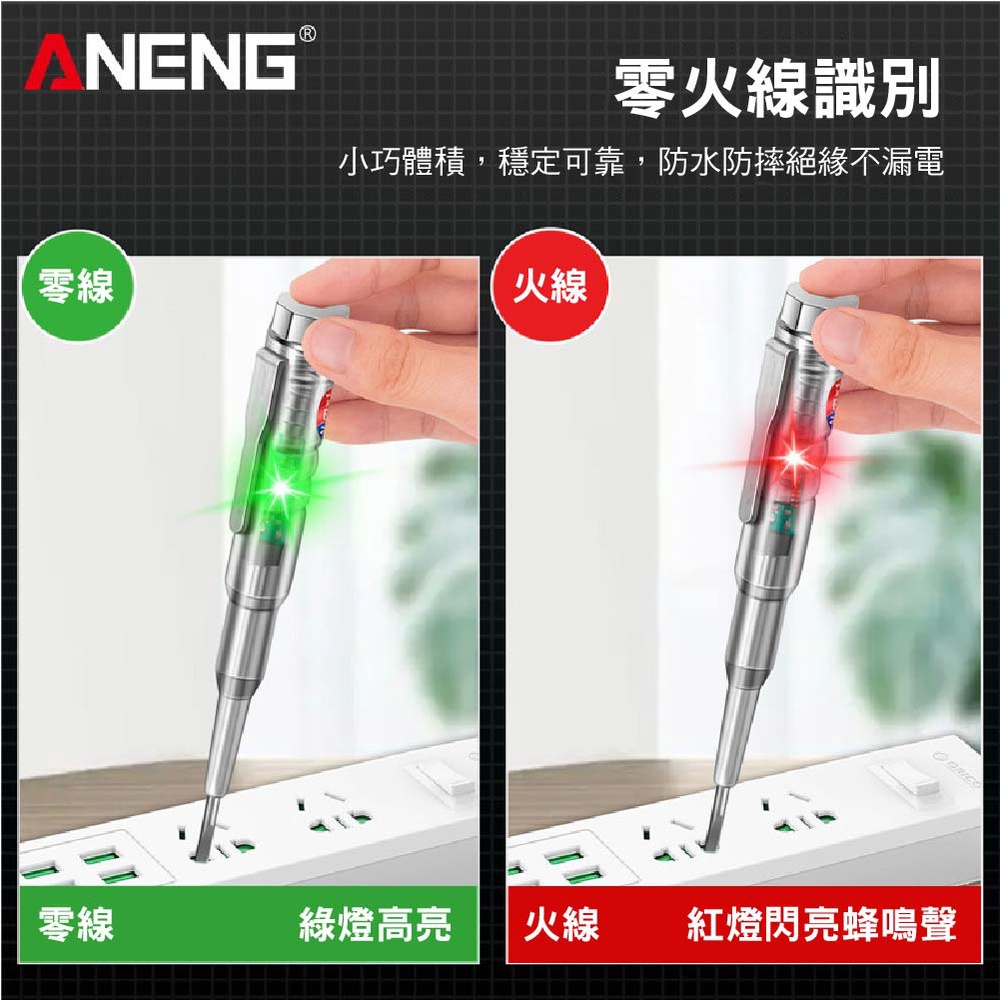 ANENG®

零火線識別

小巧體積，穩定可靠，防水防摔絕緣不漏電

零線

火線

零線 綠燈高亮

火線 紅燈閃亮蜂鳴聲