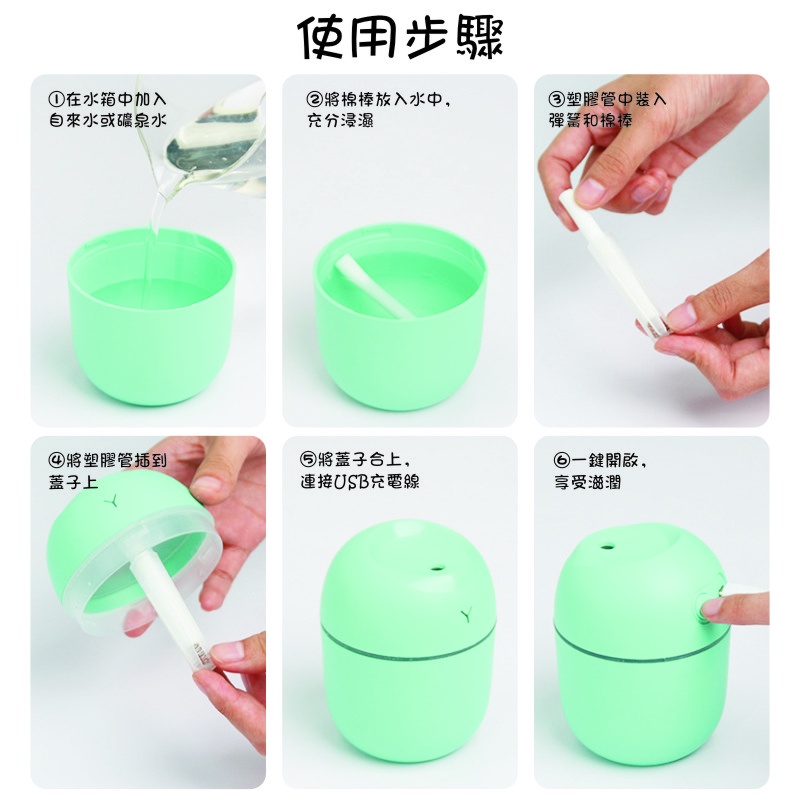 使用步驟

①在水箱中加入自來水或礦泉水

②將棉棒放入水中，充分浸濕

③塑膠管中裝入彈簧和棉棒

④將塑膠管插到蓋子上

⑤將蓋子合上，連接USB充電線

⑥一鍵開啟，享受滋潤