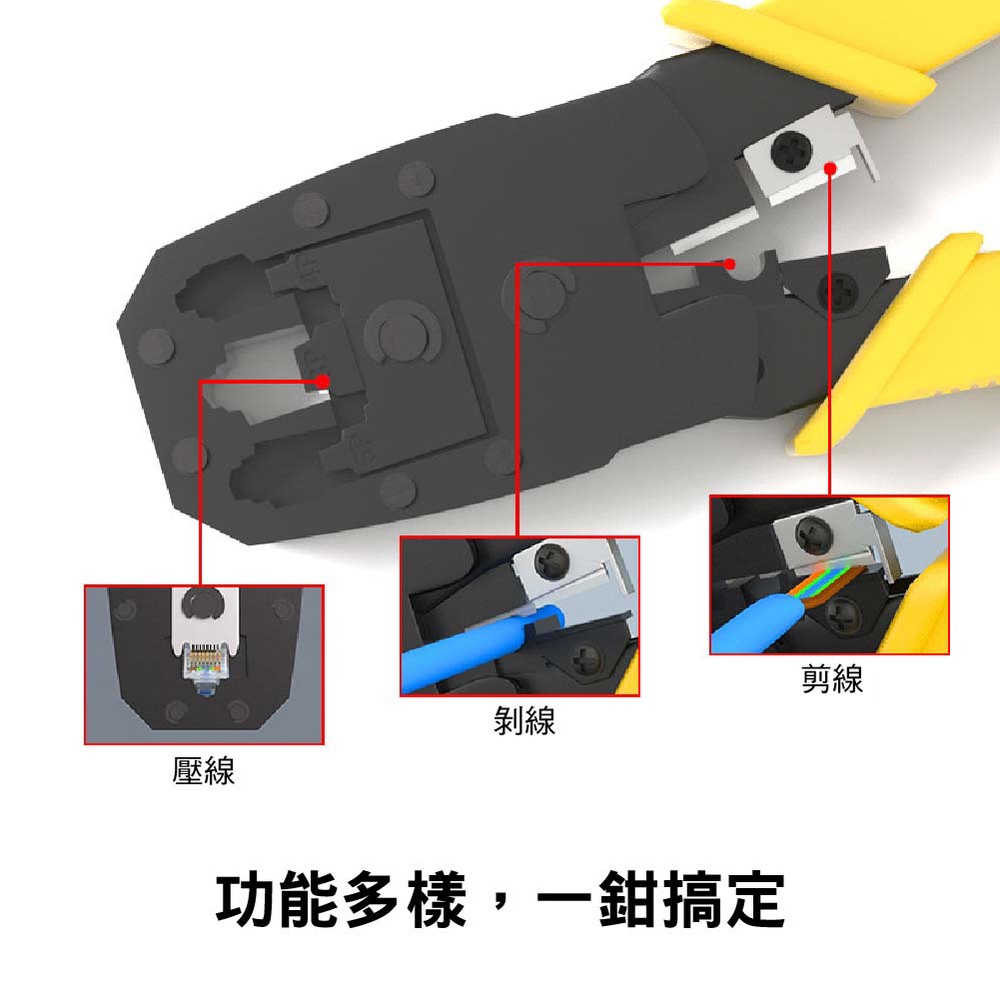 壓線

剝線

剪線

功能多樣，一鉗搞定