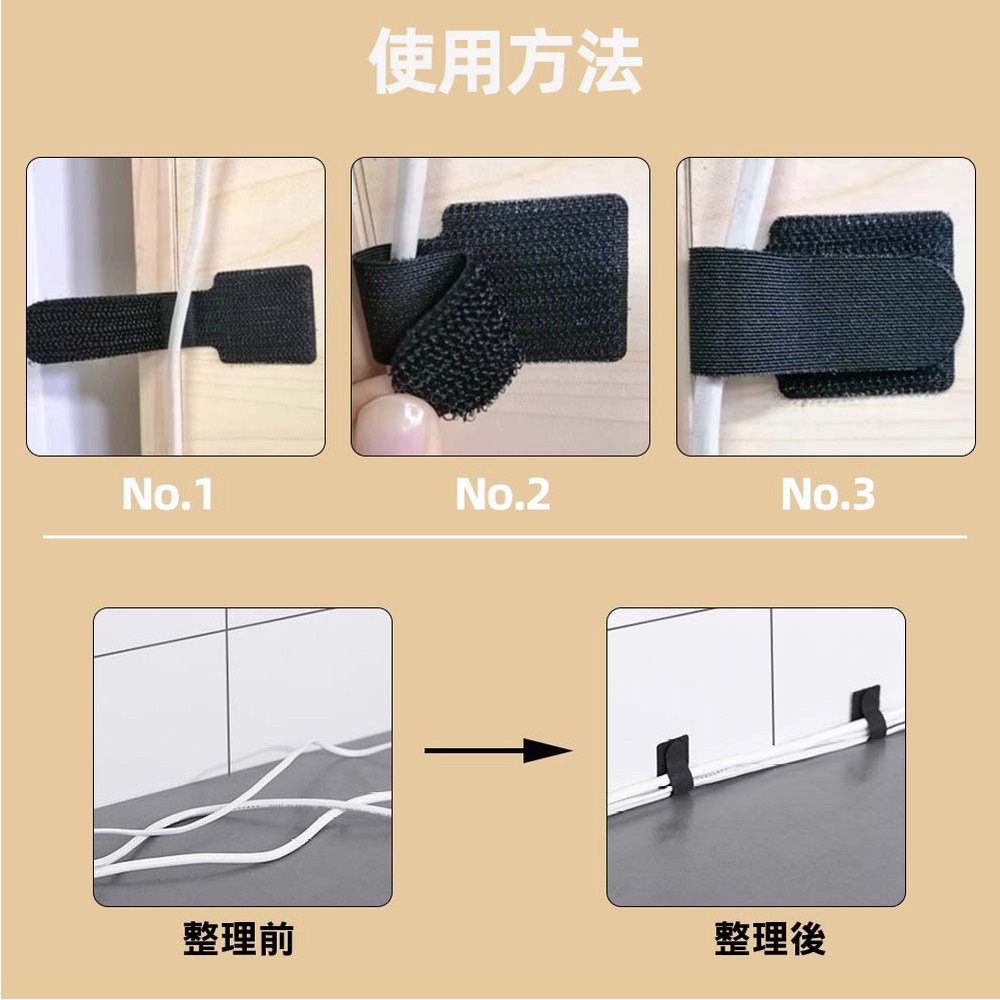 使用方法

No.1

No.2

No.3

整理前

整理後