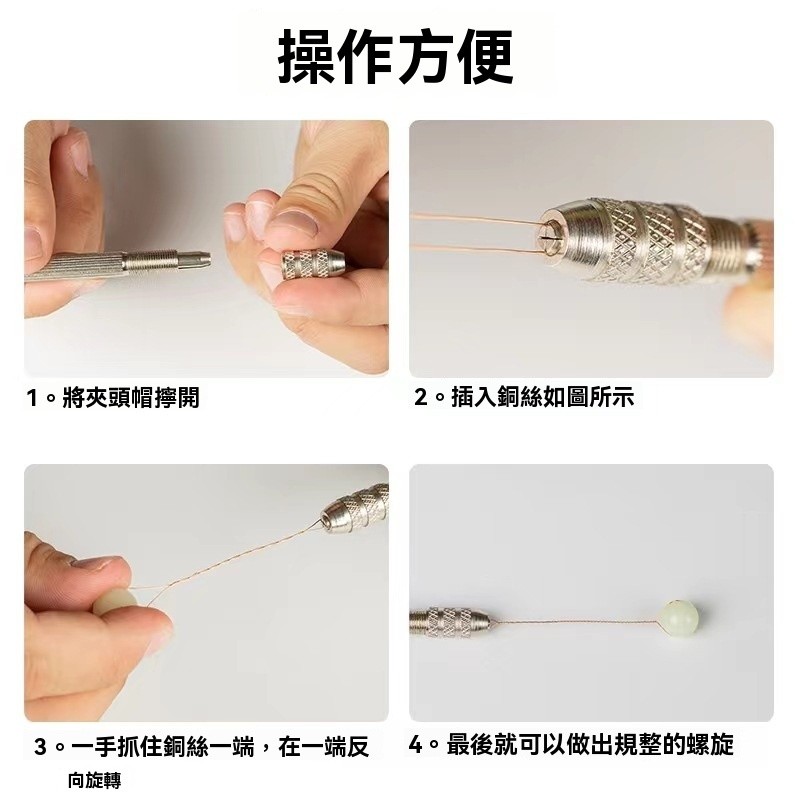 操作方便

1。將夾頭帽擰開

2。插入銅絲如圖所示

3。一手抓住銅絲一端，在一端反向旋轉

4。最後就可以做出規整的螺旋