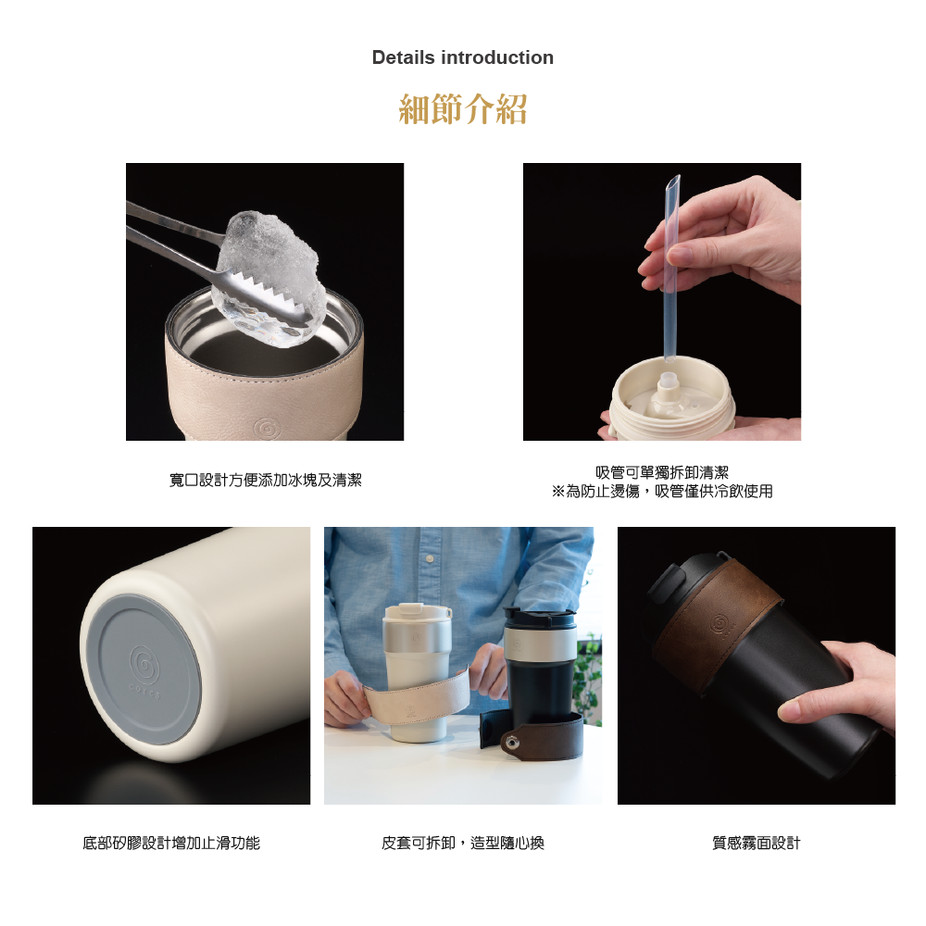 Details introduction

細節介紹

寬口設計方便添加冰塊及清潔

吸管可單獨拆卸清潔
※為防止燙傷，吸管僅供冷飲使用

底部矽膠設計增加止滑功能

皮套可拆卸，造型隨心換

質感霧面設計