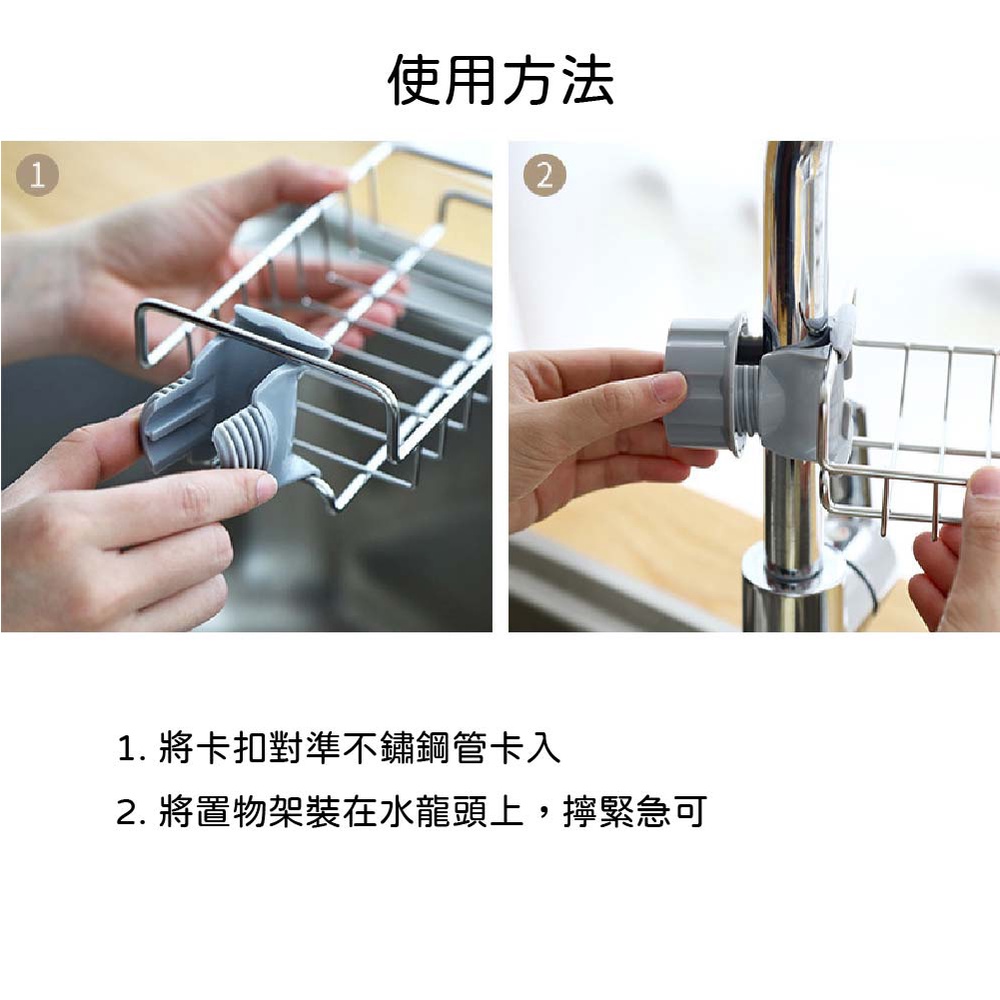 使用方法

1

2

1. 將卡扣對準不鏽鋼管卡入

2. 將置物架裝在水龍頭上，擰緊急可