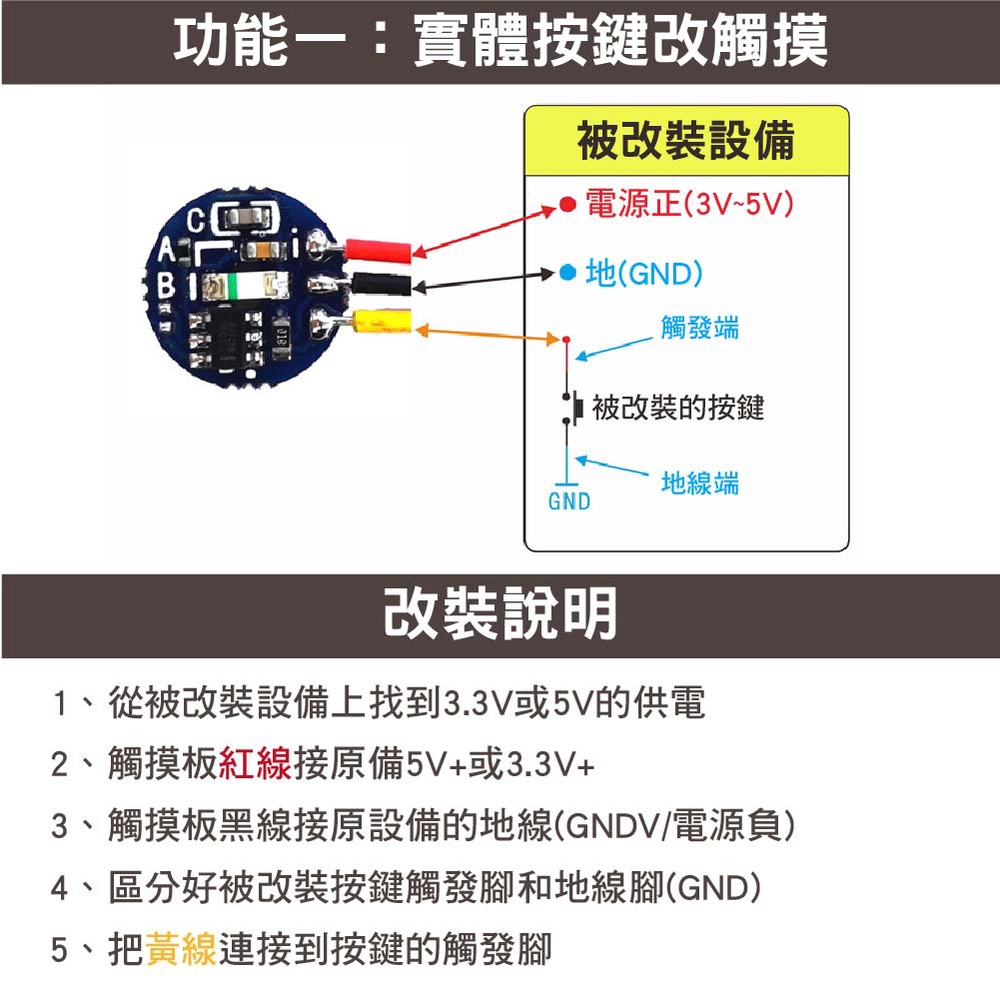 功能一：實體按鍵改觸摸

C
A
B

被改裝設備

電源正(3V~5V)

地(GND)

觸發端

被改裝的按鍵

地線端

GND

改裝說明

1、從被改裝設備上找到3.3V或5V的供電

2、觸摸板紅線接原備5V+或3.3V+

3、觸摸板黑線接原設備的地線(GNDV/電源負)

4、區分好被改裝按鍵觸發腳和地線腳(GND)

5、把黃線連接到按鍵的觸發腳