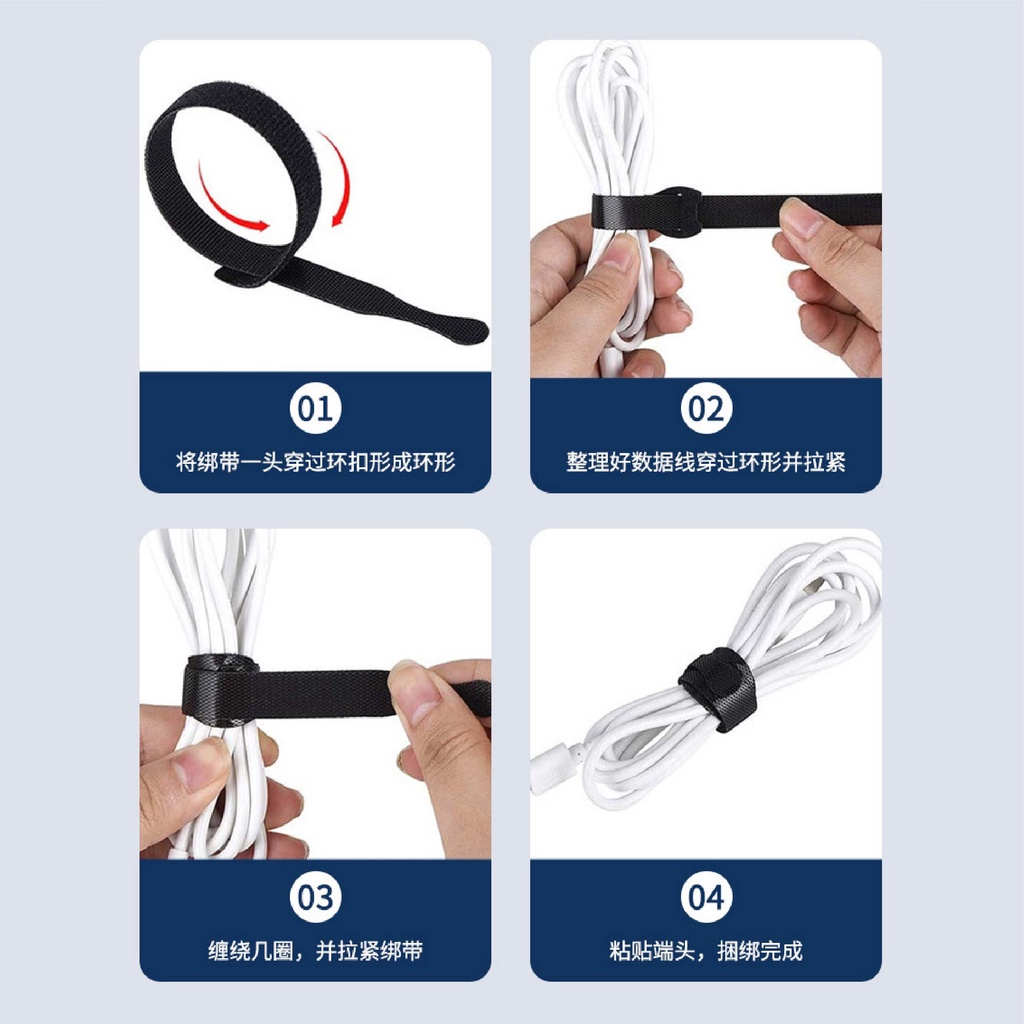 01
将绑带一头穿过环扣形成环形

02
整理好数据线穿过环形并拉紧

03
缠绕几圈，并拉紧绑带

04
粘贴端头，捆绑完成