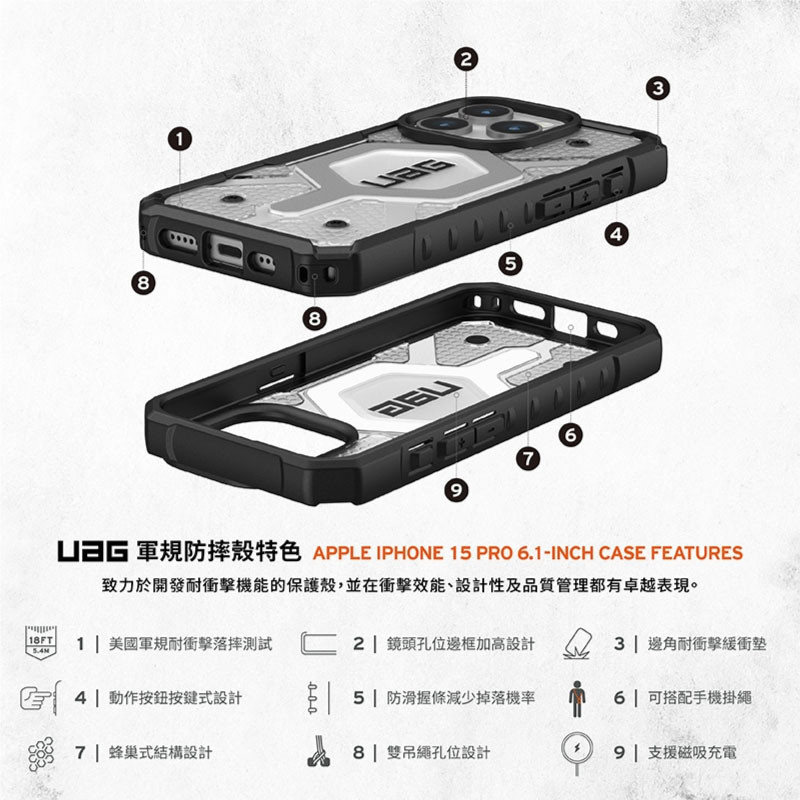 2
3
1
UAG
4
5
8
8
UAG
6
7
9

UAG 軍規防摔殼特色 APPLE IPHONE 15 PRO 6.1-INCH CASE FEATURES

致力於開發耐衝擊機能的保護殼，並在衝擊效能、設計性及品質管理都有卓越表現。

18FT 5.4M 1 | 美國軍規耐衝擊落摔測試

2 | 鏡頭孔位邊框加高設計

3 | 邊角耐衝擊緩衝墊

4 | 動作按鈕按鍵式設計

5 | 防滑握條減少掉落機率

6 | 可搭配手機掛繩

7 | 蜂巢式結構設計

8 | 雙吊繩孔位設計

9 | 支援磁吸充電