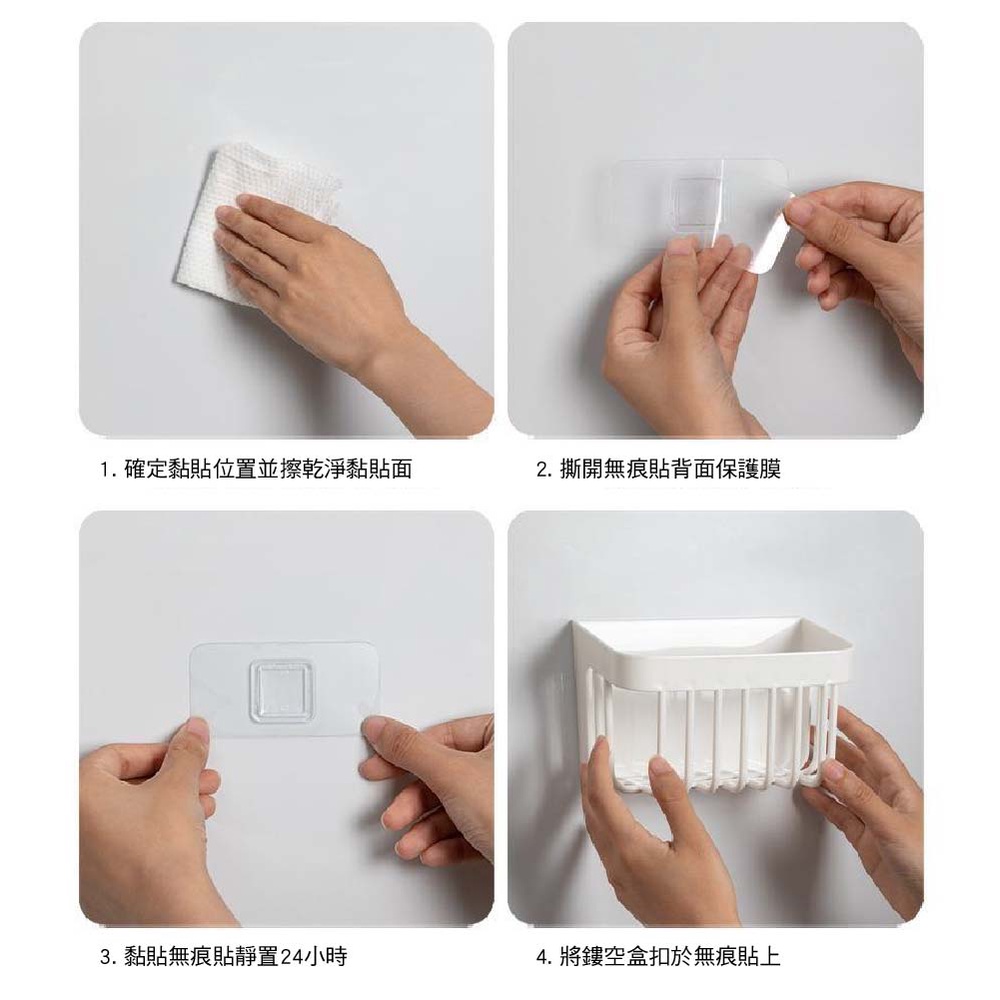 1. 確定黏貼位置並擦乾淨黏貼面

2. 撕開無痕貼背面保護膜

3. 黏貼無痕貼靜置24小時

4. 將鏤空盒扣於無痕貼上