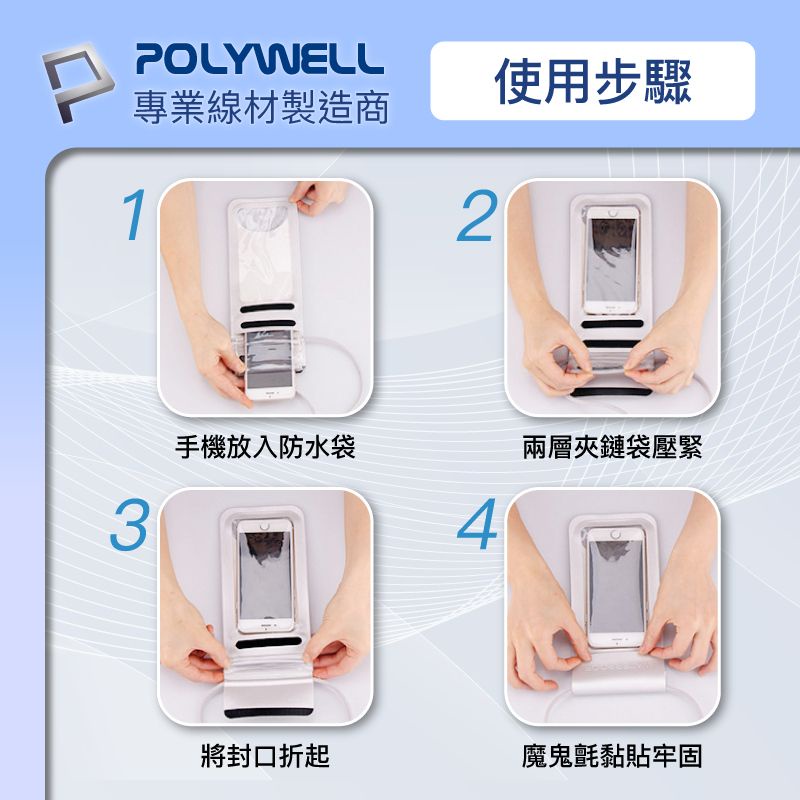 POLYWELL
專業線材製造商

使用步驟

1
手機放入防水袋

2
兩層夾鏈袋壓緊

3
將封口折起

4
魔鬼氈黏貼牢固