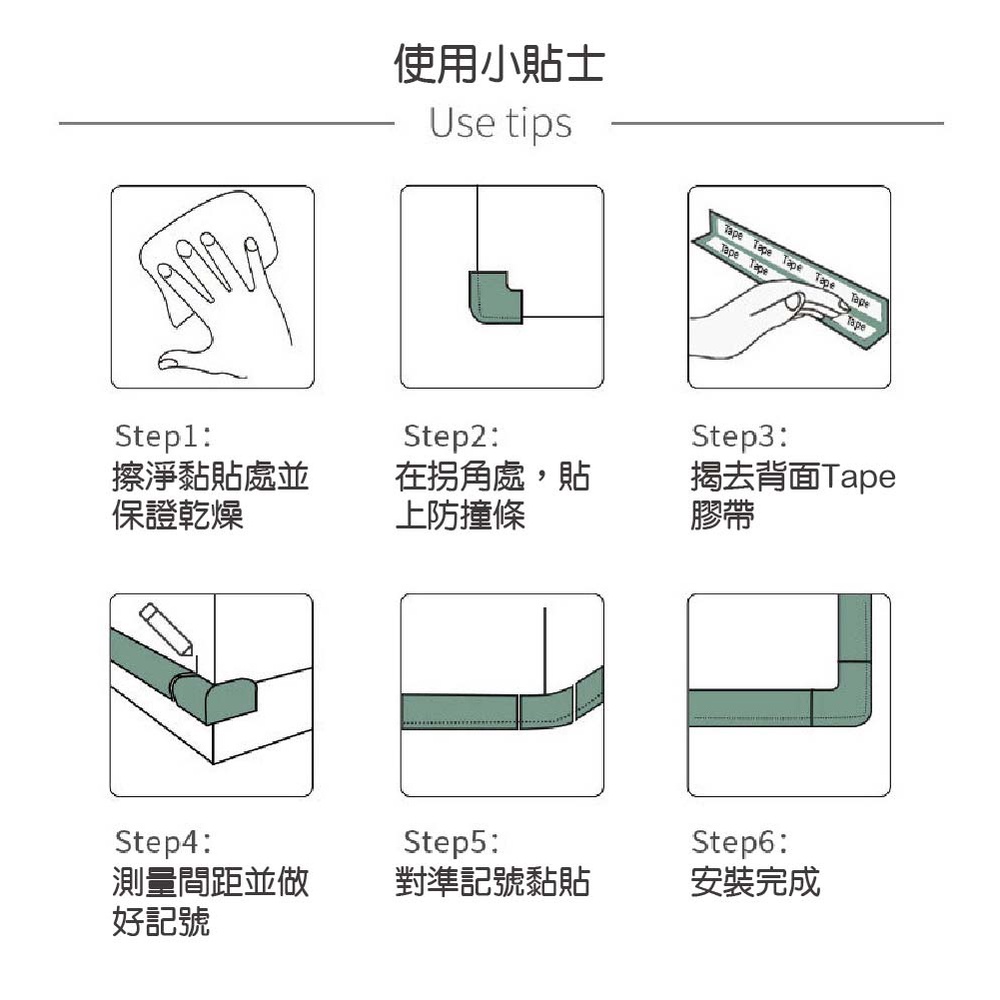 使用小貼士

Use tips

Tape Tape Tape Tape Tape Tape Tape Tape

Step1:
擦淨黏貼處並保證乾燥

Step2:
在拐角處，貼上防撞條

Step3:
揭去背面Tape膠帶

Step4:
測量間距並做好記號

Step5:
對準記號黏貼

Step6:
安裝完成