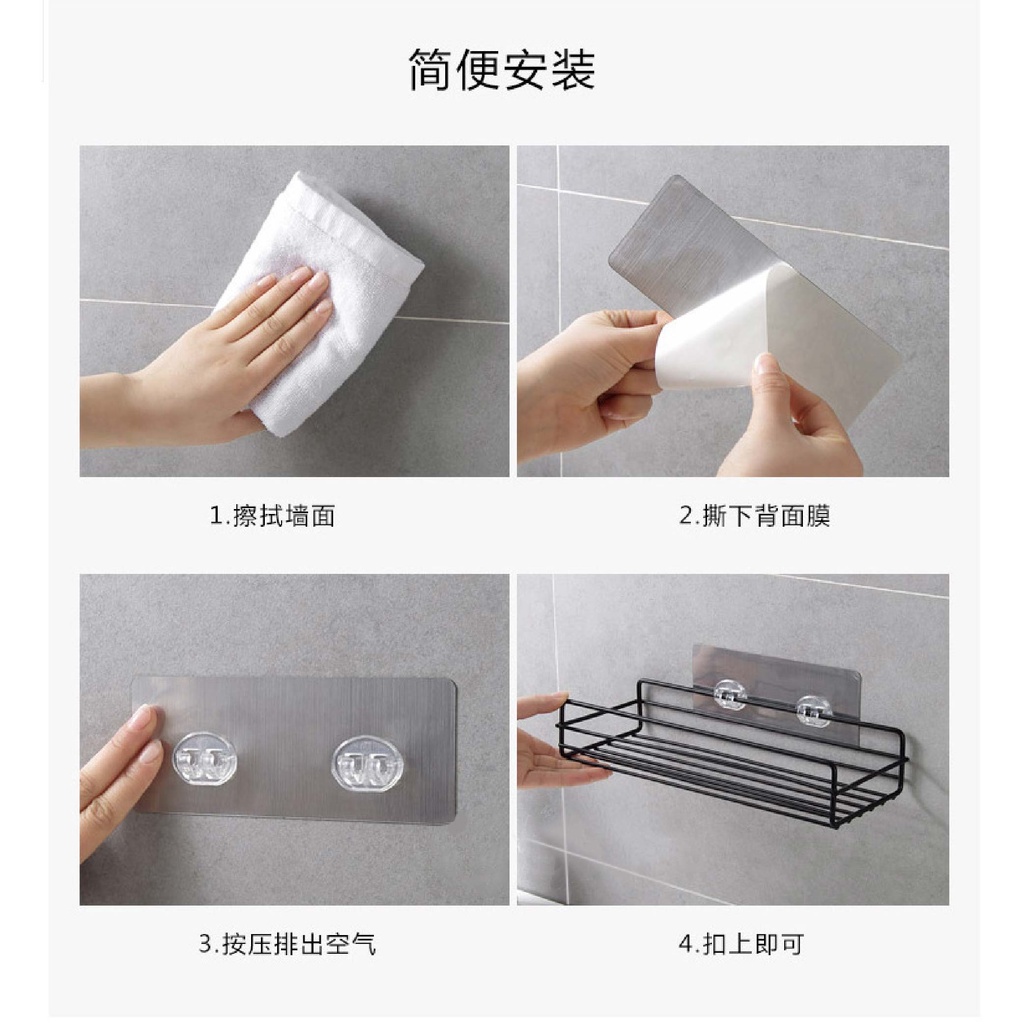 简便安装

1.擦拭墙面

2.撕下背面膜

3.按压排出空气

4.扣上即可