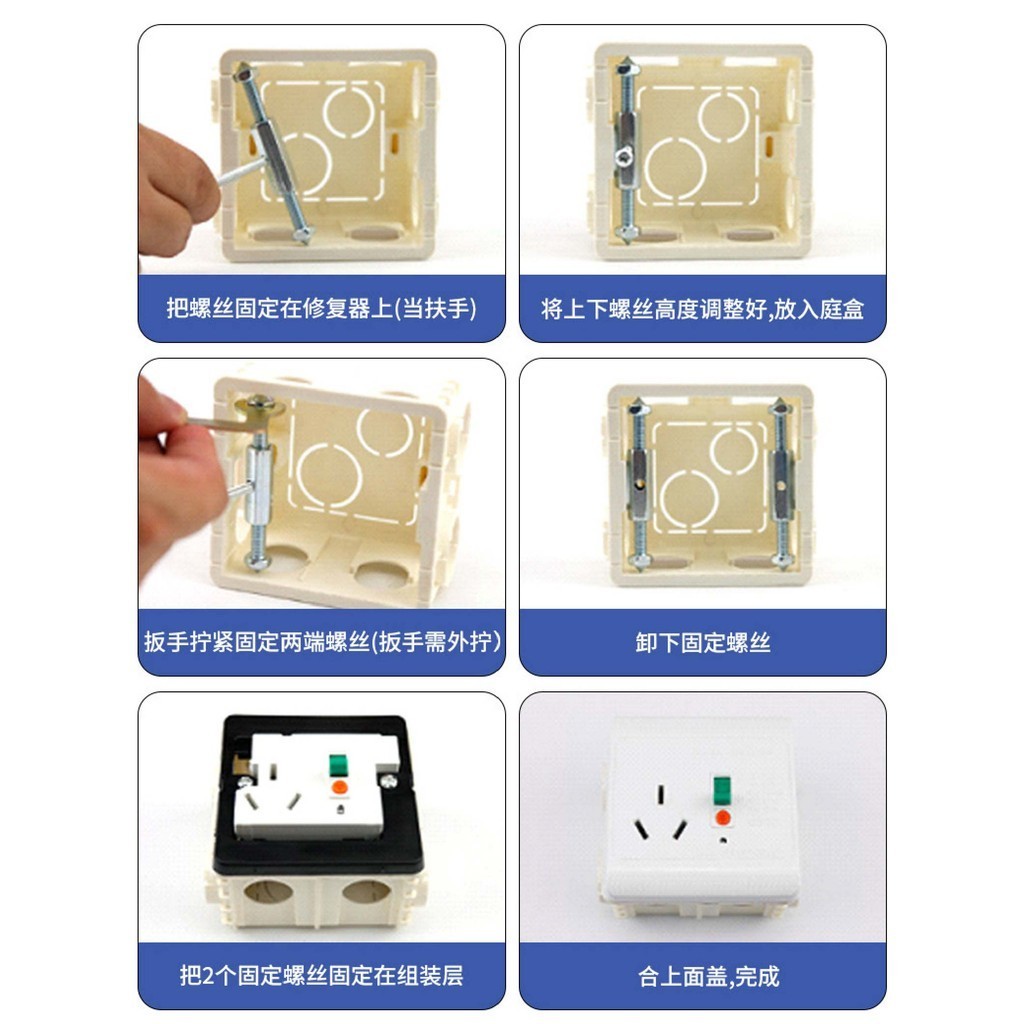 把螺丝固定在修复器上(当扶手)

将上下螺丝高度调整好,放入庭盒

扳手拧紧固定两端螺丝(扳手需外拧)

卸下固定螺丝

把2个固定螺丝固定在组装层

合上面盖,完成