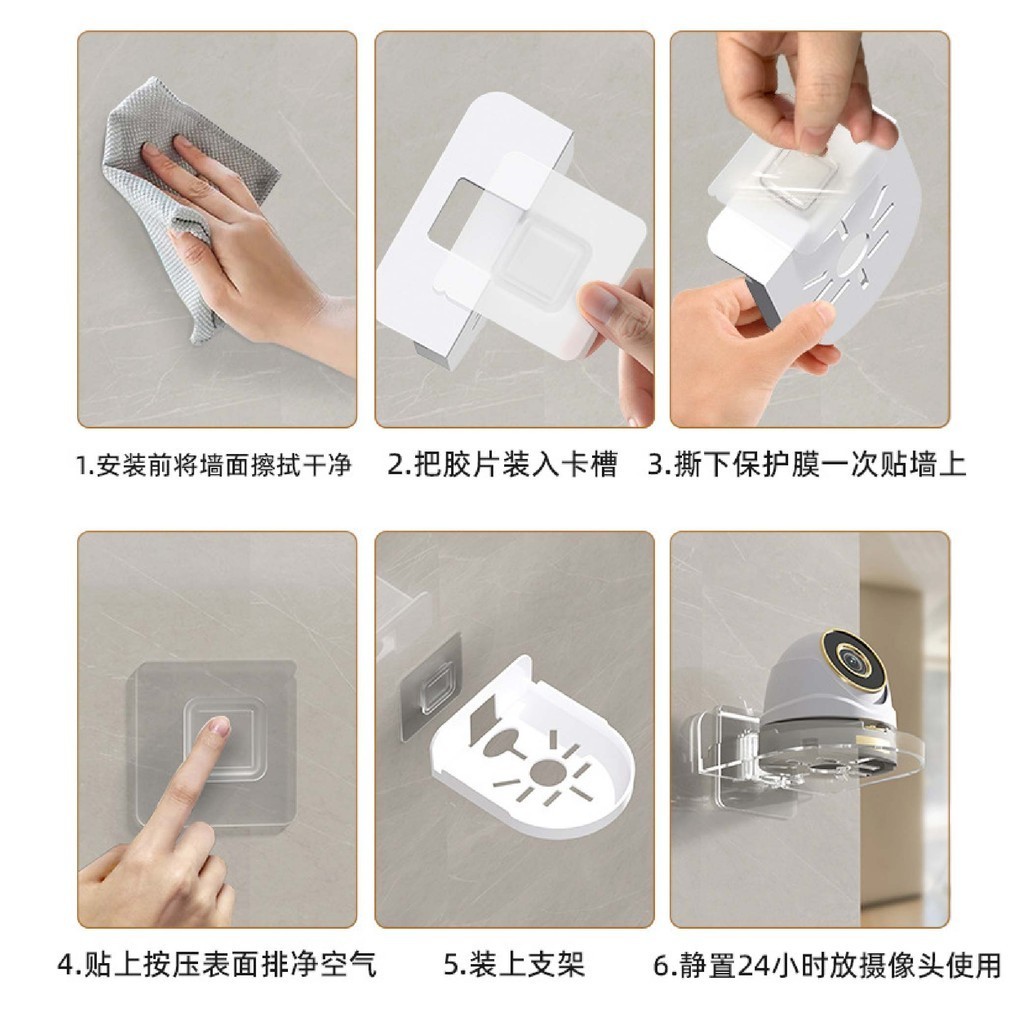 1.安装前将墙面擦拭干净

2.把胶片装入卡槽

3.撕下保护膜一次贴墙上

4.贴上按压表面排净空气

5.装上支架

6.静置24小时放摄像头使用