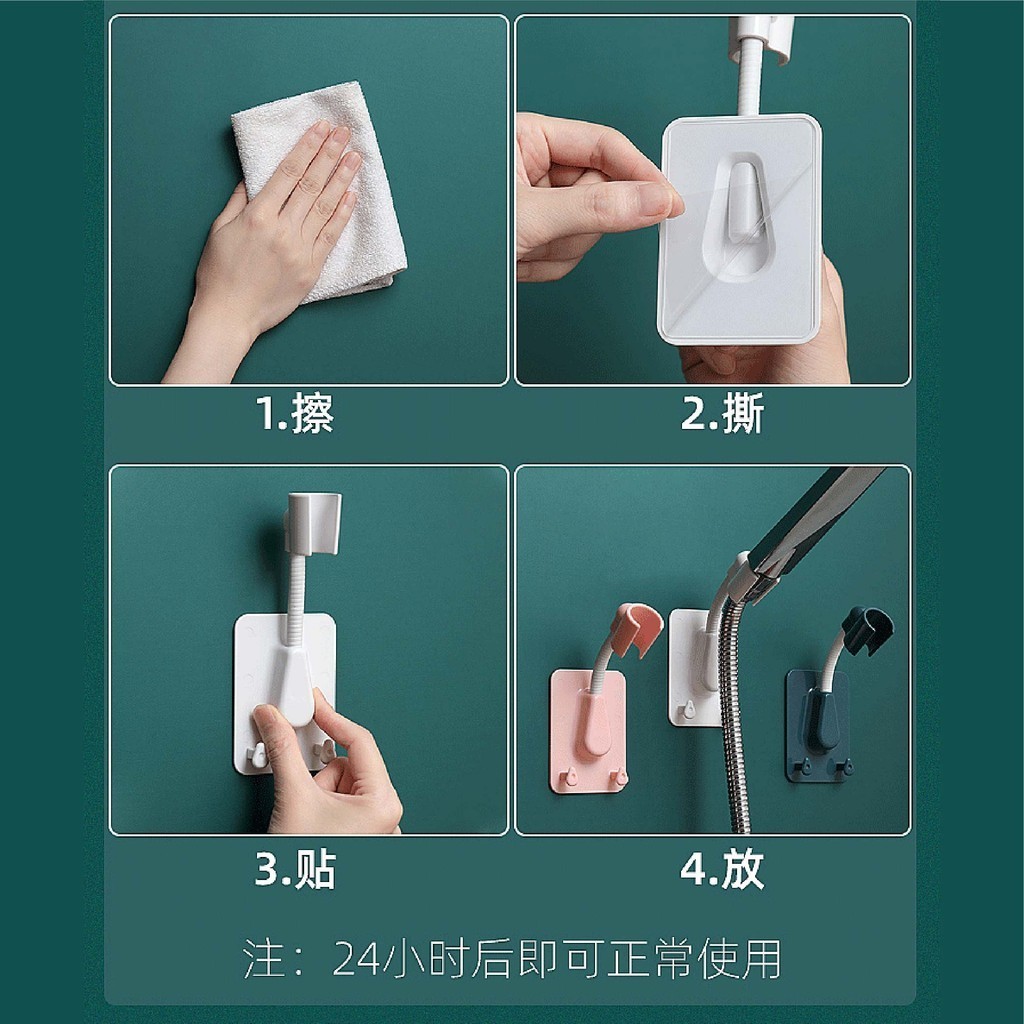 1.擦

2.撕

3.贴

4.放

注：24小时后即可正常使用