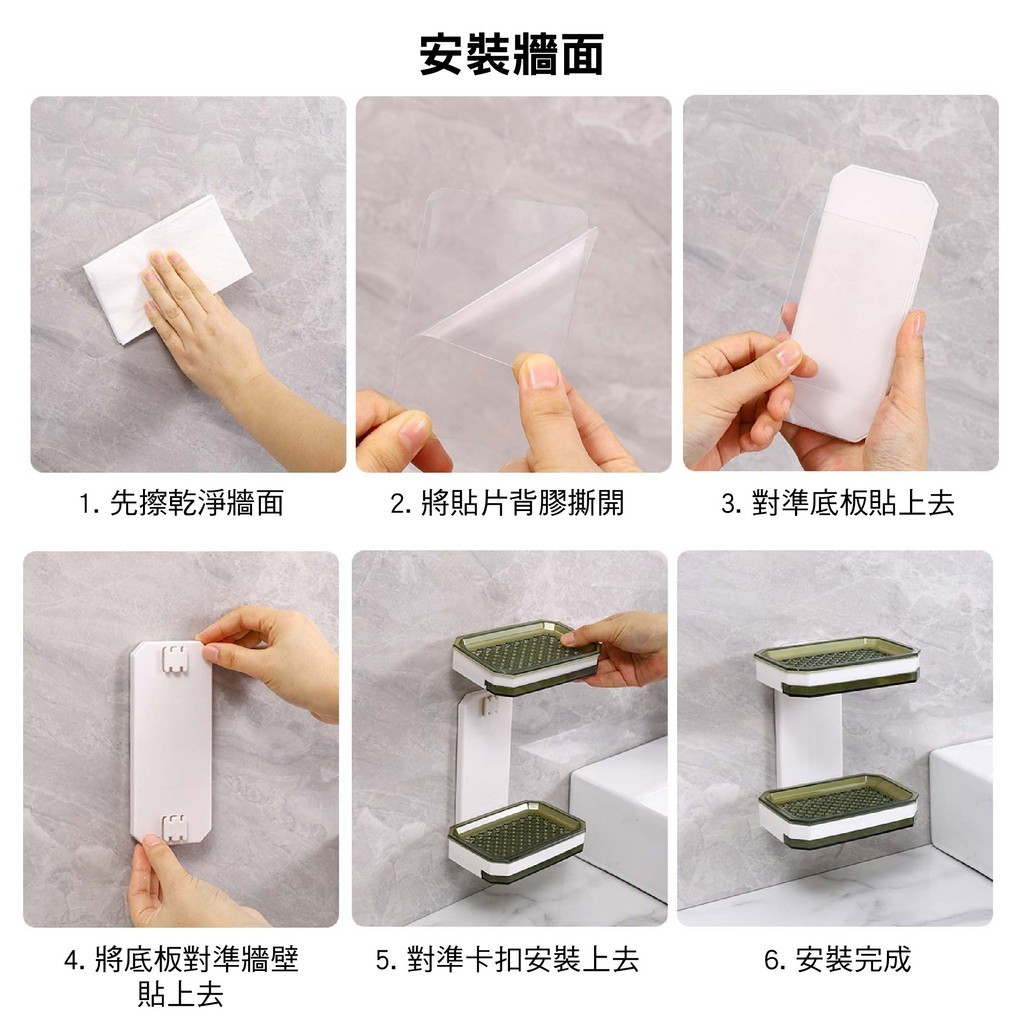 安裝牆面

1. 先擦乾淨牆面

2. 將貼片背膠撕開

3. 對準底板貼上去

4. 將底板對準牆壁貼上去

5. 對準卡扣安裝上去

6. 安裝完成