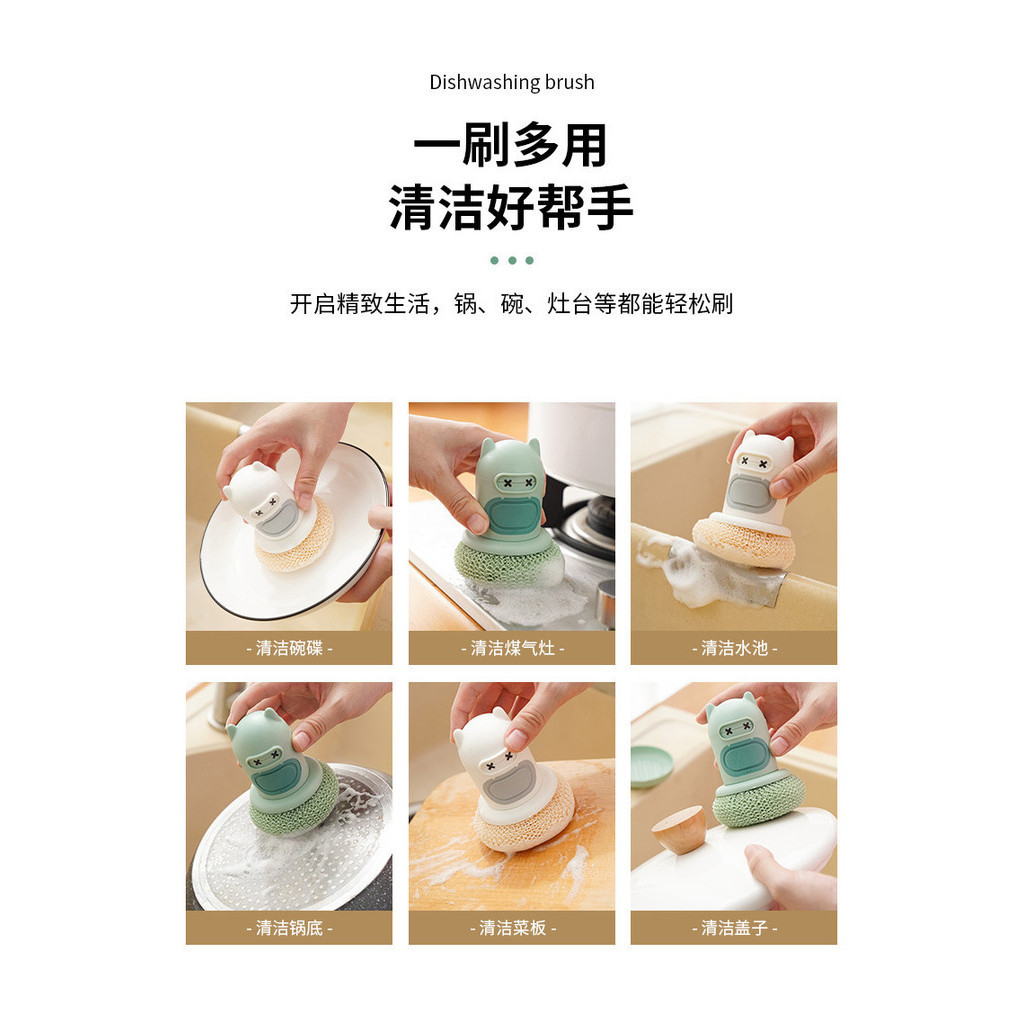 Dishwashing brush

一刷多用
清洁好帮手

开启精致生活，锅、碗、灶台等都能轻松刷

- 清洁碗碟 -

- 清洁煤气灶 -

- 清洁水池 -

- 清洁锅底 -

- 清洁菜板 -

- 清洁盖子 -