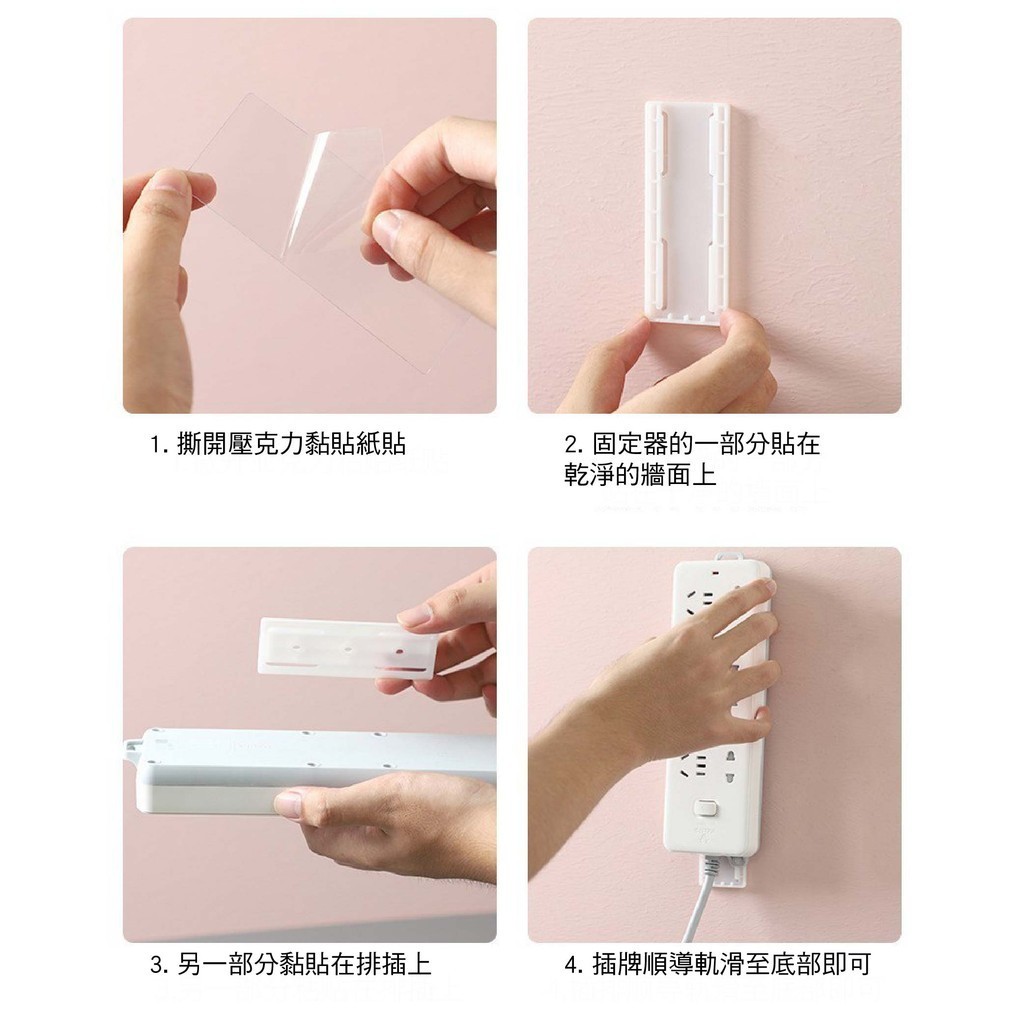 1. 撕開壓克力黏貼紙貼

2. 固定器的一部分貼在乾淨的牆面上

3. 另一部分黏貼在排插上

4. 插牌順導軌滑至底部即可