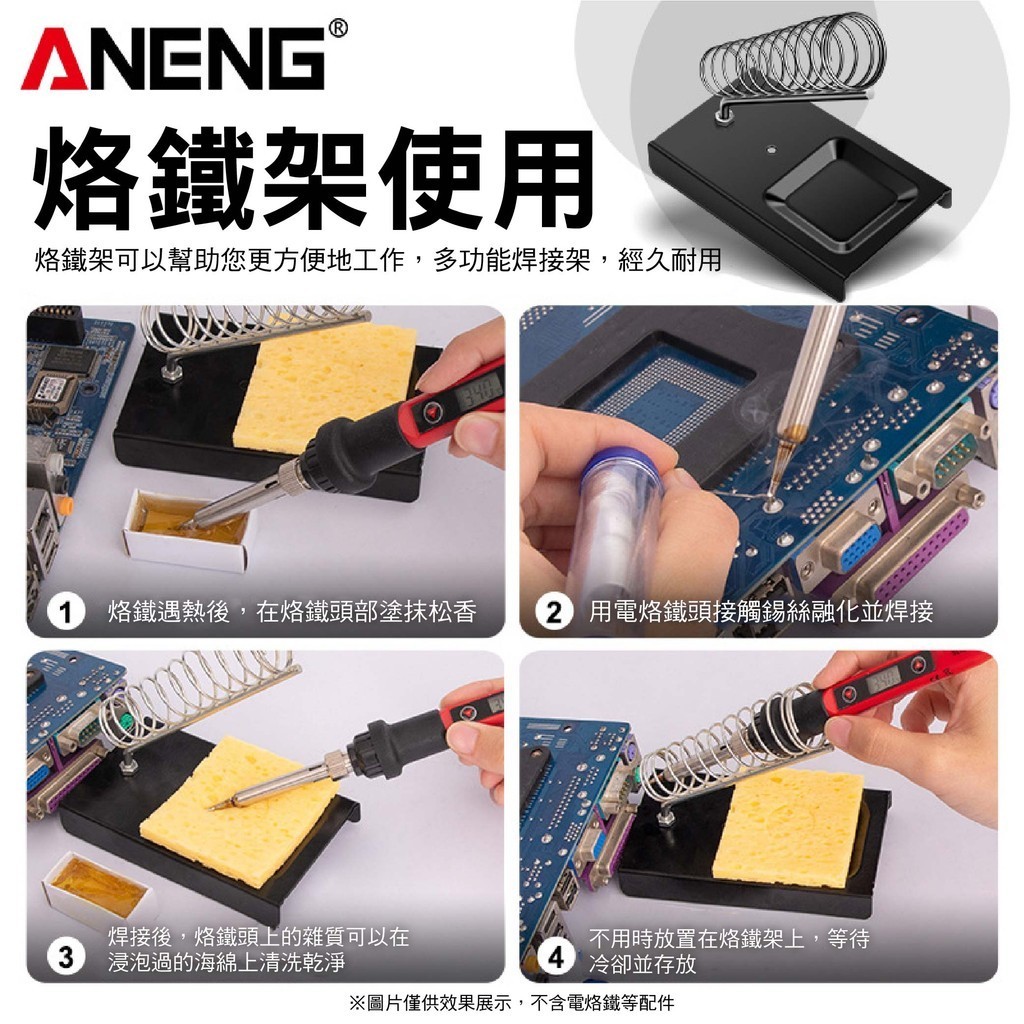 ANENG®

烙鐵架使用

烙鐵架可以幫助您更方便地工作，多功能焊接架，經久耐用

1 烙鐵遇熱後，在烙鐵頭部塗抹松香

2 用電烙鐵頭接觸錫絲融化並焊接

3 焊接後，烙鐵頭上的雜質可以在浸泡過的海綿上清洗乾淨

4 不用時放置在烙鐵架上，等待冷卻並存放

※圖片僅供效果展示，不含電烙鐵等配件