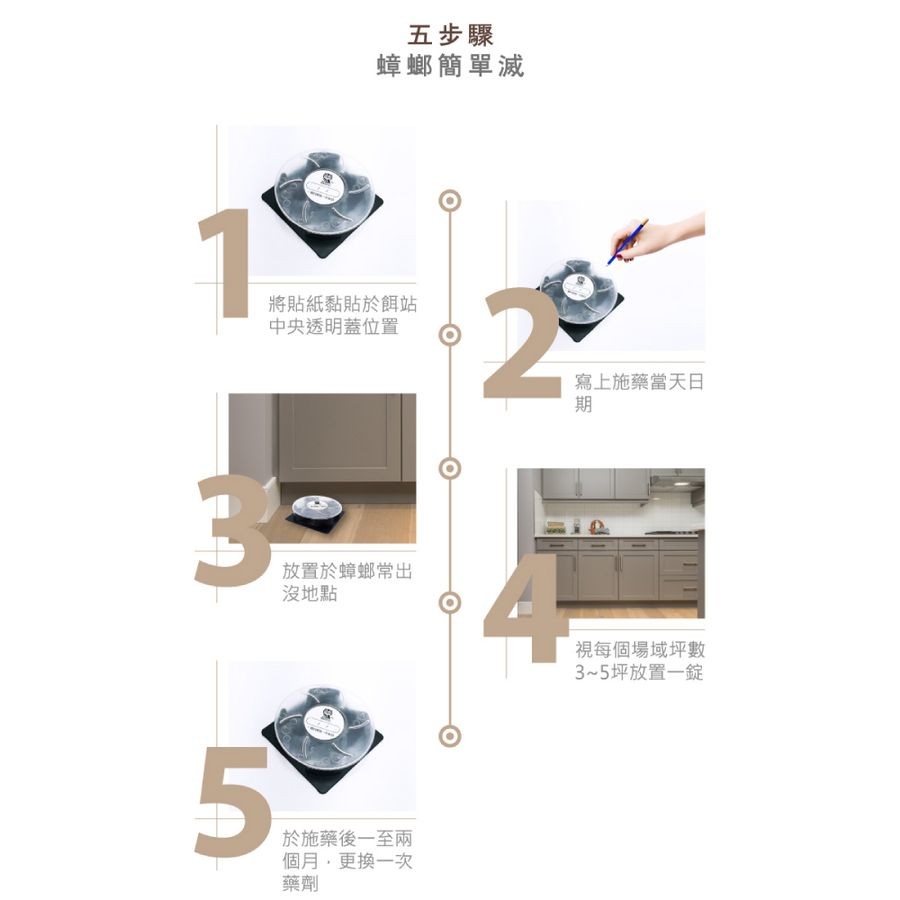 五步驟
蟑螂簡單滅

1
將貼紙黏貼於餌站中央透明蓋位置

2
寫上施藥當天日期

3
放置於蟑螂常出沒地點

4
視每個場域坪數3~5坪放置一錠

5
於施藥後一至兩個月，更換一次藥劑