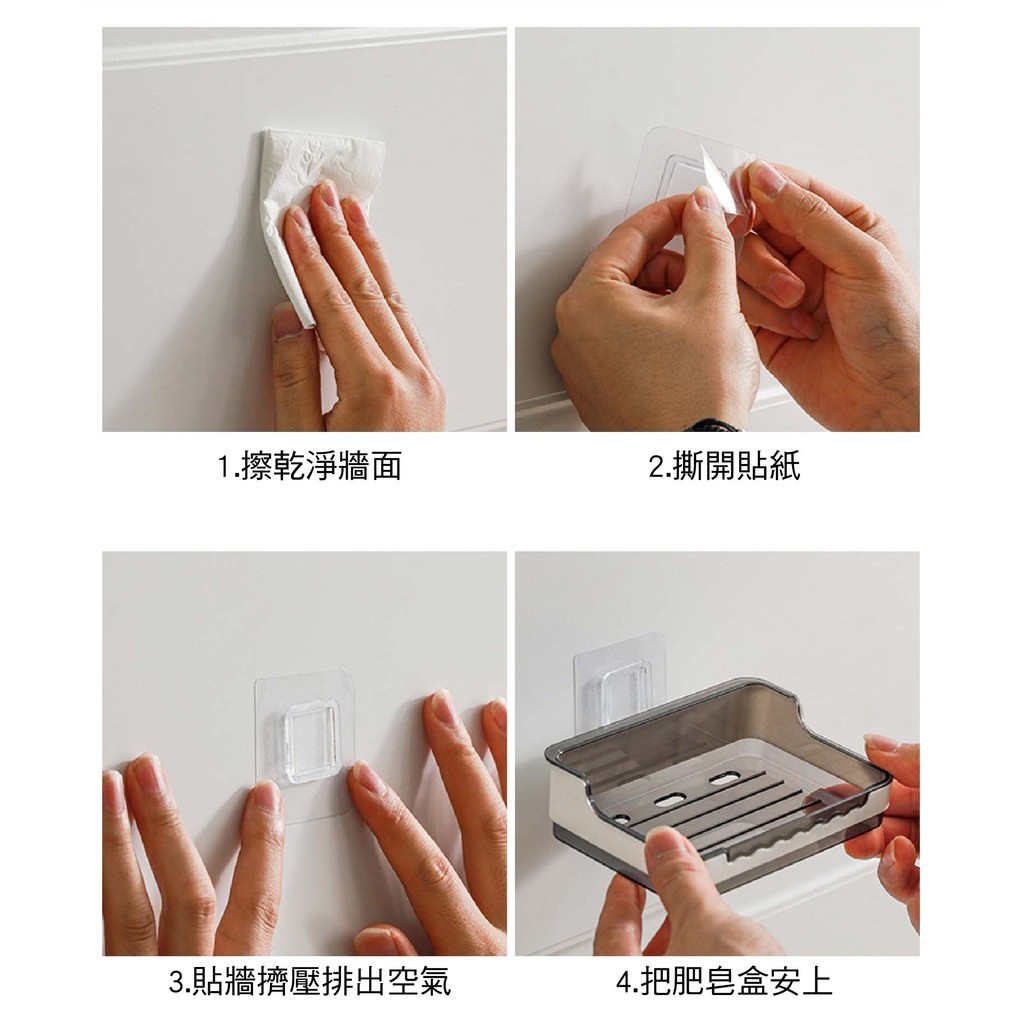 1.擦乾淨牆面

2.撕開貼紙

3.貼牆擠壓排出空氣

4.把肥皂盒安上