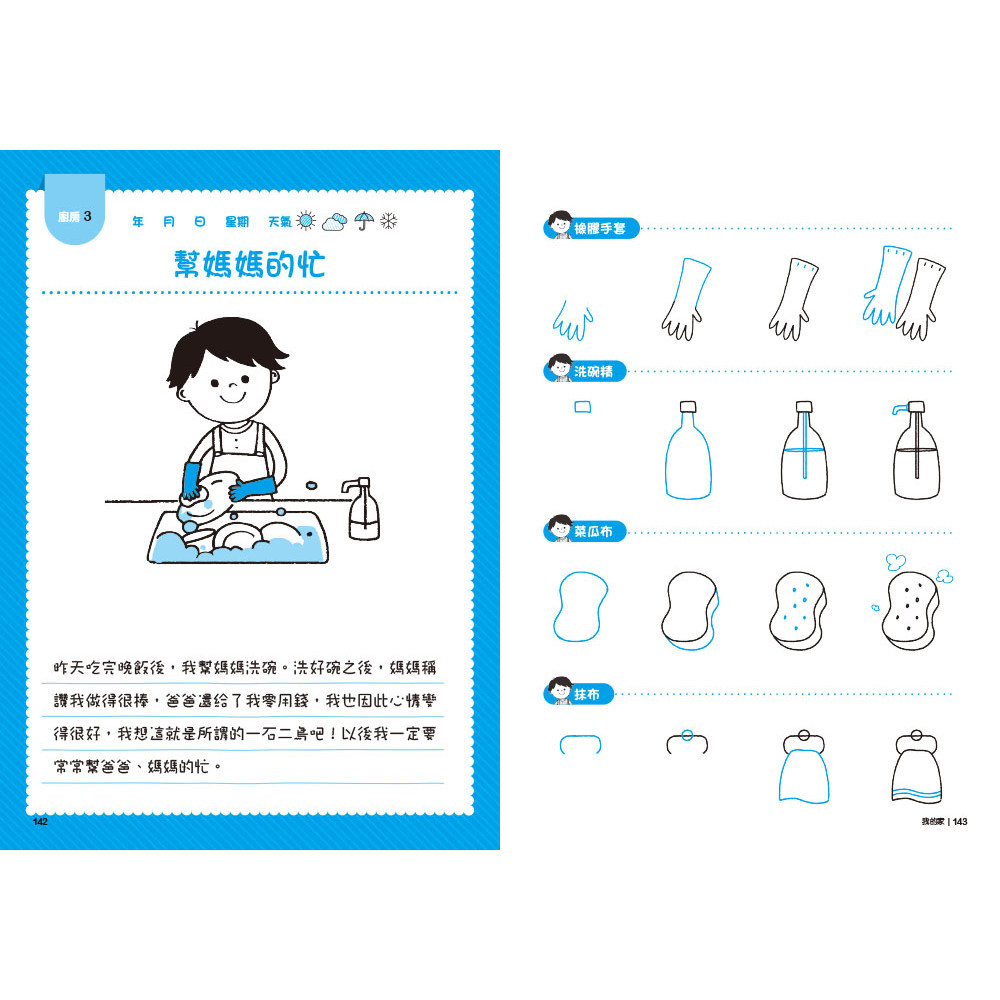 廚房 3

年 月 日 星期 天氣

幫媽媽的忙

昨天吃完晚飯後，我幫媽媽洗碗。洗好碗之後，媽媽稱讚我做得很棒，爸爸還給了我零用錢，我也因此心情變得很好，我想這就是所謂的一石二鳥吧！以後我一定要常常幫爸爸、媽媽的忙。

142

橡膠手套

洗碗精

菜瓜布

抹布

我的家 | 143