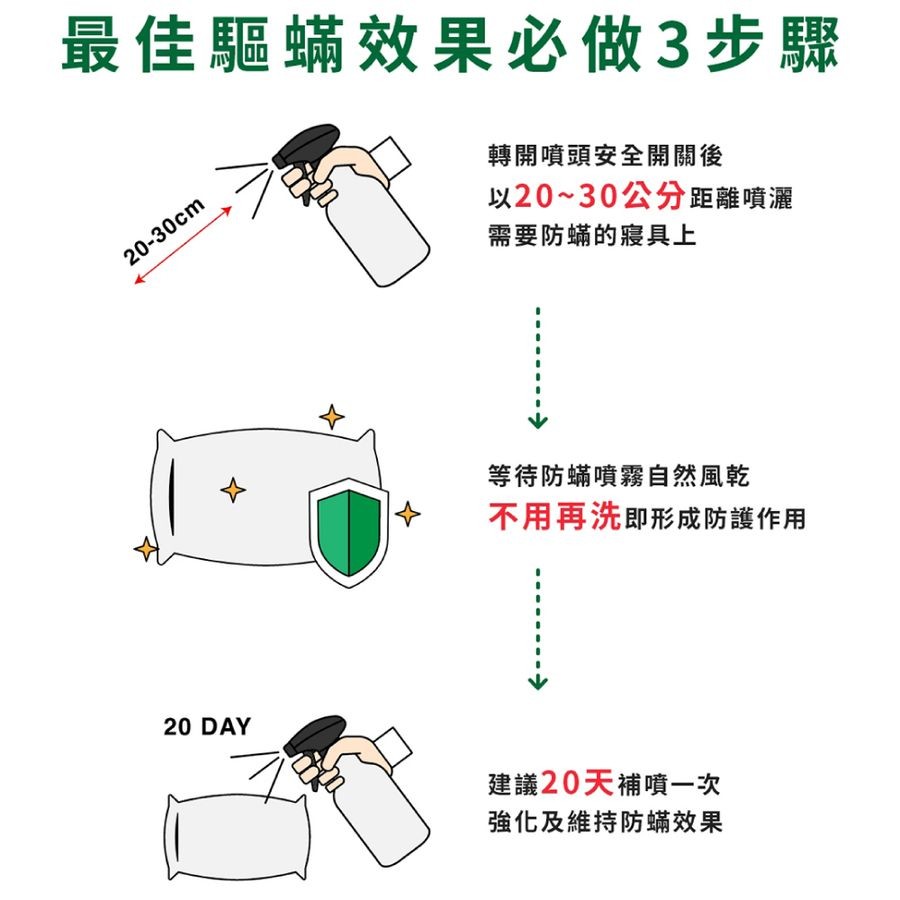 最佳驅蟎效果必做3步驟

20-30cm

轉開噴頭安全開關後
以20~30公分距離噴灑
需要防蟎的寢具上

等待防蟎噴霧自然風乾
不用再洗即形成防護作用

20 DAY

建議20天補噴一次
強化及維持防蟎效果