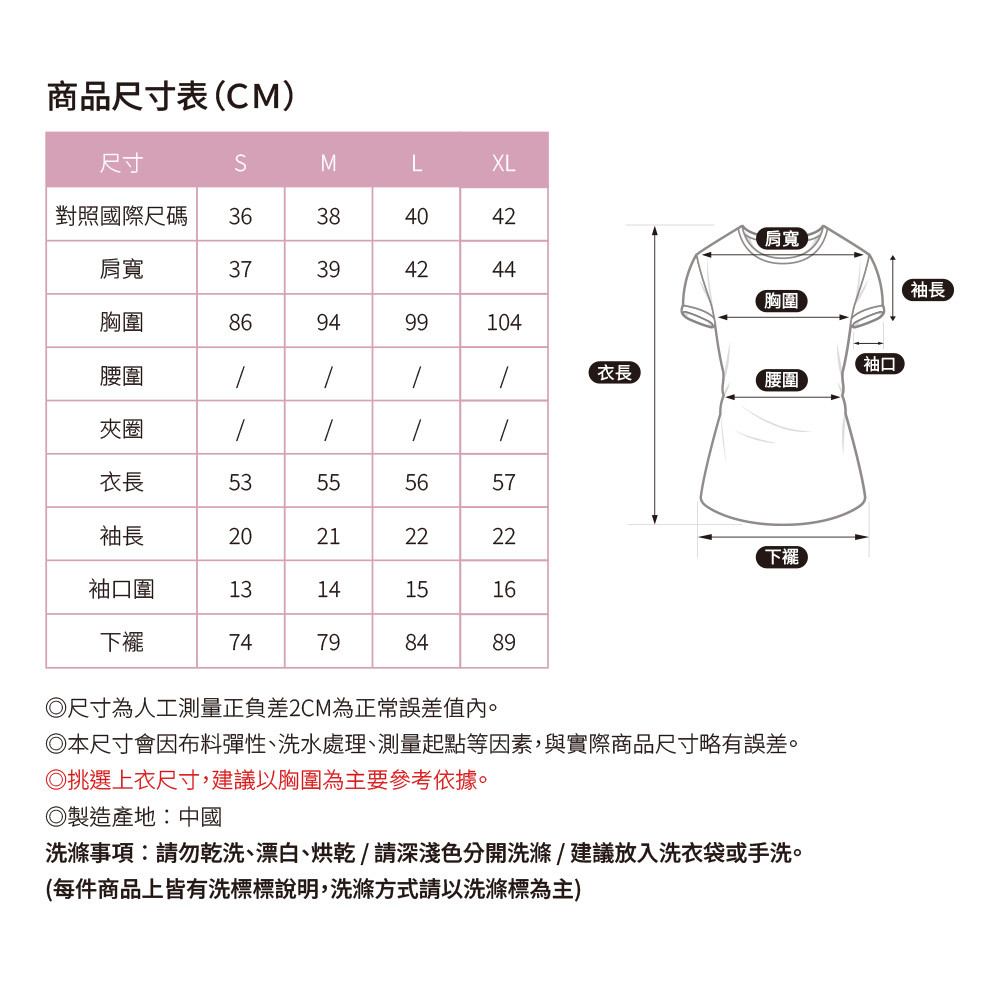 商品尺寸表(CM)

| 尺寸 | S | M | L | XL |
|---|---|---|---|---|
| 對照國際尺碼 | 36 | 38 | 40 | 42 |
| 肩寬 | 37 | 39 | 42 | 44 |
| 胸圍 | 86 | 94 | 99 | 104 |
| 腰圍 | / | / | / | / |
| 夾圈 | / | / | / | / |
| 衣長 | 53 | 55 | 56 | 57 |
| 袖長 | 20 | 21 | 22 | 22 |
| 袖口圍 | 13 | 14 | 15 | 16 |
| 下襬 | 74 | 79 | 84 | 89 |

肩寬
袖長
胸圍
袖口
衣長
腰圍
下襬

◎尺寸為人工測量正負差2CM為正常誤差值內。
◎本尺寸會因布料彈性、洗水處理、測量起點等因素,與實際商品尺寸略有誤差。
◎挑選上衣尺寸,建議以胸圍為主要參考依據。
◎製造產地:中國
洗滌事項:請勿乾洗、漂白、烘乾 / 請深淺色分開洗滌 / 建議放入洗衣袋或手洗。
(每件商品上皆有洗標標說明,洗滌方式請以洗滌標為主)