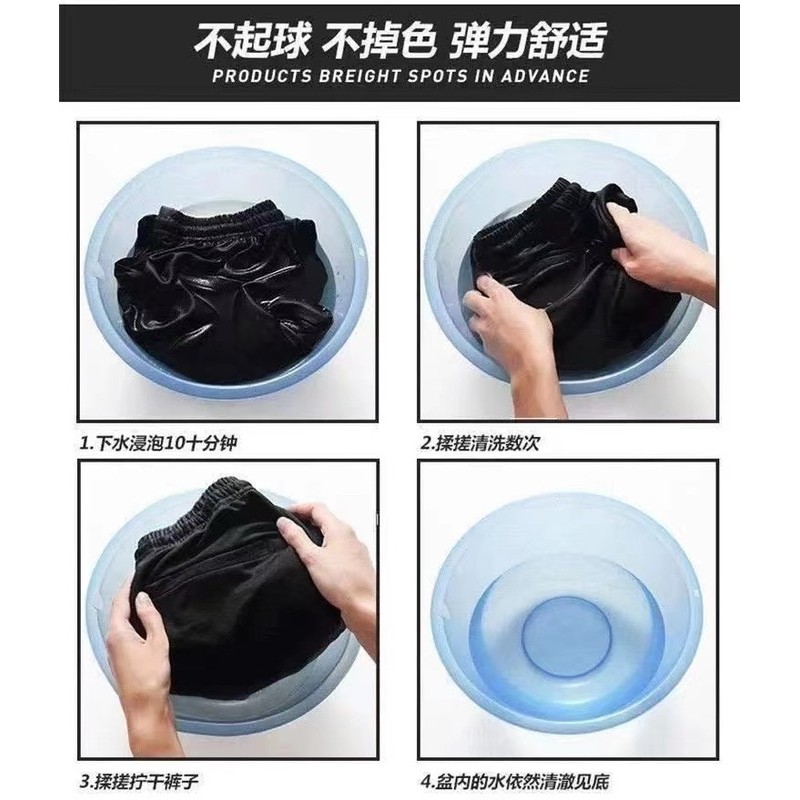 不起球 不掉色 弹力舒适
PRODUCTS BREIGHT SPOTS IN ADVANCE

1.下水浸泡10十分钟

2.揉搓清洗数次

3.揉搓拧干裤子

4.盆内的水依然清澈见底