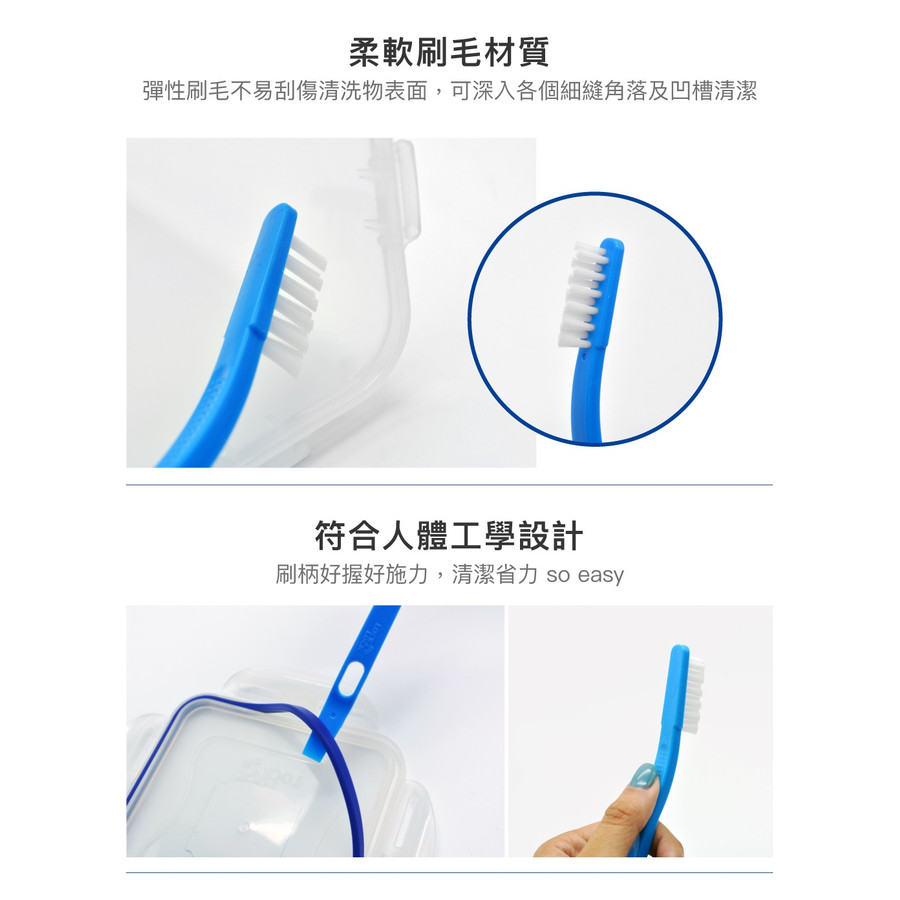 柔軟刷毛材質
彈性刷毛不易刮傷清洗物表面，可深入各個細縫角落及凹槽清潔

符合人體工學設計
刷柄好握好施力，清潔省力 so easy