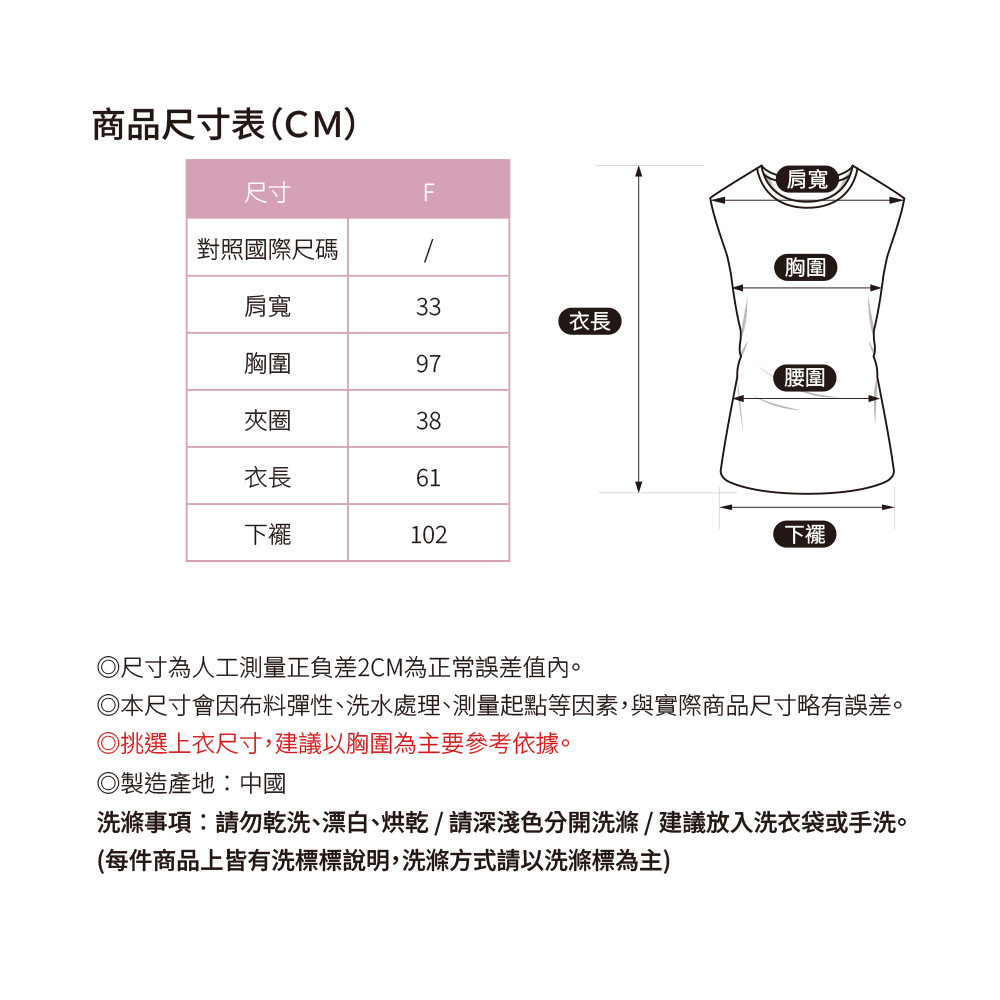 商品尺寸表(CM)

| 尺寸 | F |
|---|---|
| 對照國際尺碼 | / |
| 肩寬 | 33 |
| 胸圍 | 97 |
| 夾圈 | 38 |
| 衣長 | 61 |
| 下襬 | 102 |

肩寬
胸圍
衣長
腰圍
下襬

◎尺寸為人工測量正負差2CM為正常誤差值內。
◎本尺寸會因布料彈性、洗水處理、測量起點等因素,與實際商品尺寸略有誤差。
◎挑選上衣尺寸,建議以胸圍為主要參考依據。
◎製造產地:中國
洗滌事項:請勿乾洗、漂白、烘乾 / 請深淺色分開洗滌 / 建議放入洗衣袋或手洗。
(每件商品上皆有洗標標說明,洗滌方式請以洗滌標為主)