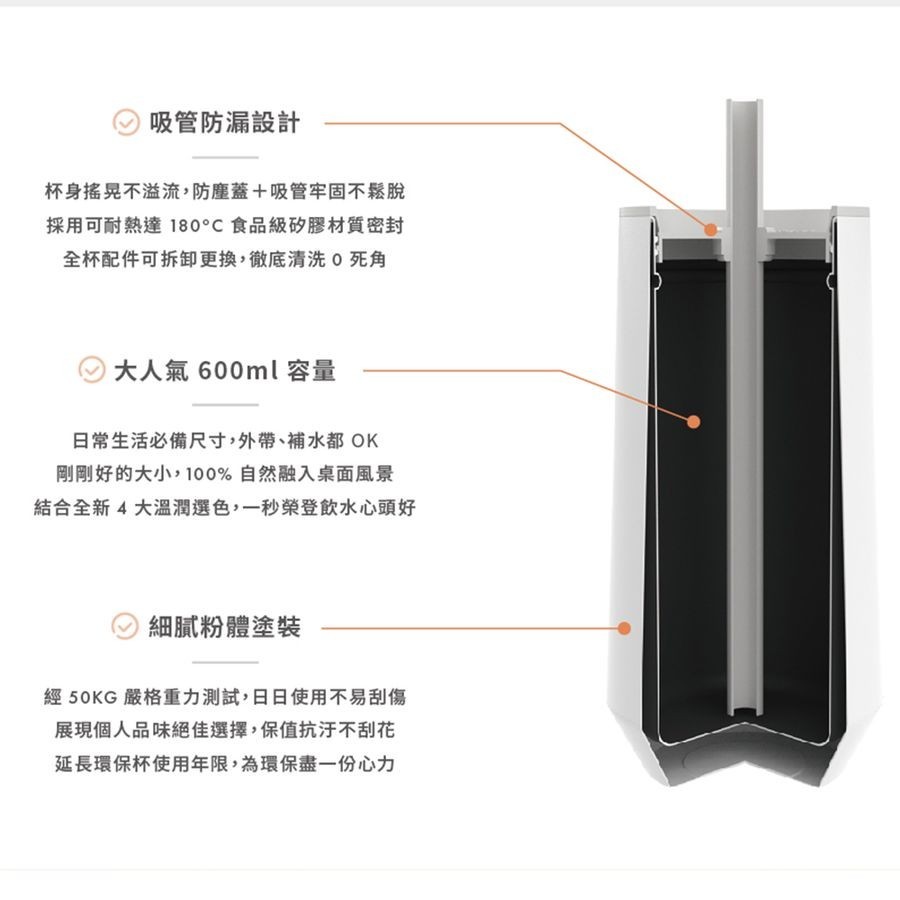 吸管防漏設計

杯身搖晃不溢流，防塵蓋＋吸管牢固不鬆脫
採用可耐熱達 180°C 食品級矽膠材質密封
全杯配件可拆卸更換，徹底清洗 0 死角

大人氣 600ml 容量

日常生活必備尺寸，外帶、補水都 OK
剛剛好的大小，100% 自然融入桌面風景
結合全新 4 大溫潤選色，一秒榮登飲水心頭好

細膩粉體塗裝

經 50KG 嚴格重力測試，日日使用不易刮傷
展現個人品味絕佳選擇，保值抗汙不刮花
延長環保杯使用年限，為環保盡一份心力