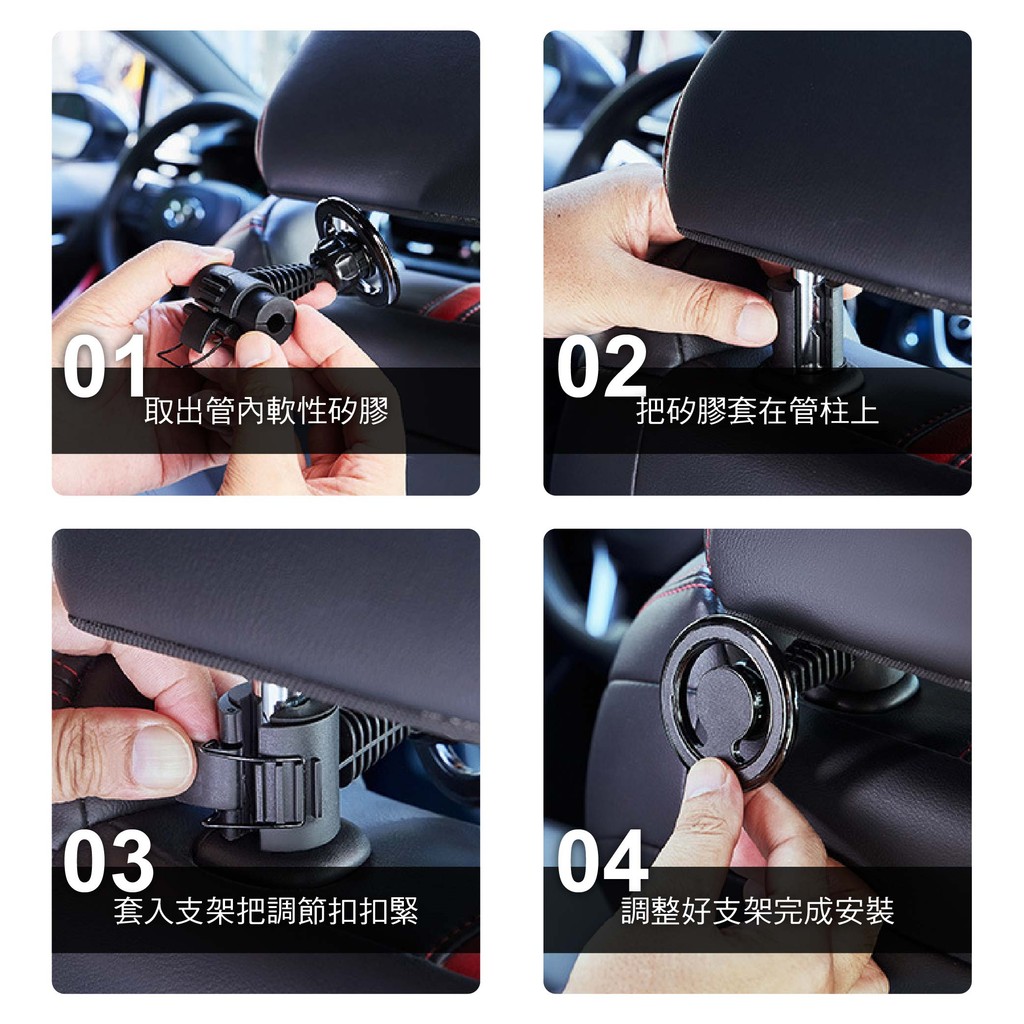 01
取出管內軟性矽膠

02
把矽膠套在管柱上

03
套入支架把調節扣扣緊

04
調整好支架完成安裝