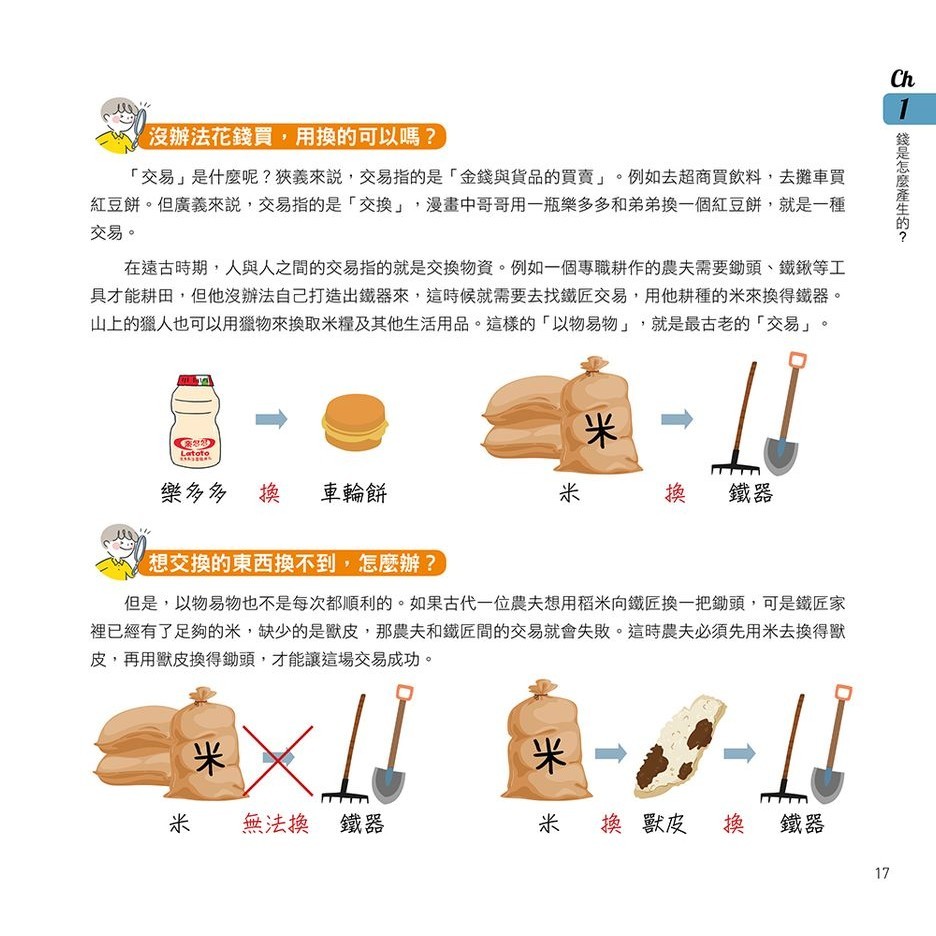 Ch 1

錢是怎麼產生的？

沒辦法花錢買，用換的可以嗎？

「交易」是什麼呢？狹義來說，交易指的是「金錢與貨品的買賣」。例如去超商買飲料，去攤車買紅豆餅。但廣義來說，交易指的是「交換」，漫畫中哥哥用一瓶樂多多和弟弟換一個紅豆餅，就是一種交易。

在遠古時期，人與人之間的交易指的就是交換物資。例如一個專職耕作的農夫需要鋤頭、鐵鍬等工具才能耕田，但他沒辦法自己打造出鐵器來，這時候就需要去找鐵匠交易，用他耕種的米來換得鐵器。山上的獵人也可以用獵物來換取米糧及其他生活用品。這樣的「以物易物」，就是最古老的「交易」。

Latoto

樂多多 換 車輪餅

米

米 換 鐵器

想交換的東西換不到，怎麼辦？

但是，以物易物也不是每次都順利的。如果古代一位農夫想用稻米向鐵匠換一把鋤頭，可是鐵匠家裡已經有了足夠的米，缺少的是獸皮，那農夫和鐵匠間的交易就會失敗。這時農夫必須先用米去換得獸皮，再用獸皮換得鋤頭，才能讓這場交易成功。

米

米 無法換 鐵器

米

米 換 獸皮 換 鐵器

17