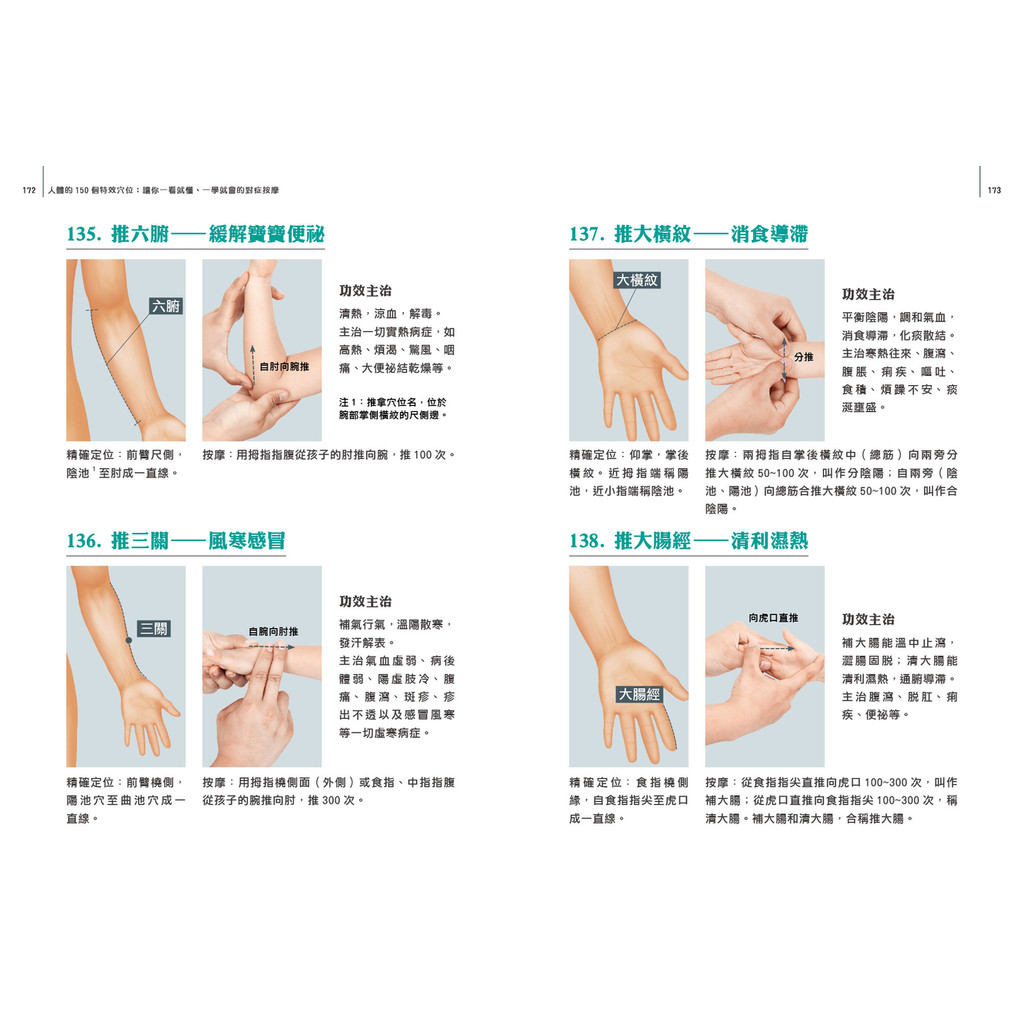 172 人體的 150 個特效穴位：讓你一看就懂、一學就會的對症按摩

135. 推六腑——緩解寶寶便祕

六腑

自肘向腕推

功效主治

清熱，涼血，解毒。主治一切實熱病症，如高熱、煩渴、驚風、咽痛、大便祕結乾燥等。

注 1：推拿穴位名，位於腕部掌側橫紋的尺側邊。

精確定位：前臂尺側，陰池$^1$至肘成一直線。

按摩：用拇指指腹從孩子的肘推向腕，推 100 次。

136. 推三關——風寒感冒

三關

自腕向肘推

功效主治

補氣行氣，溫陽散寒，發汗解表。主治氣血虛弱、病後體弱、陽虛肢冷、腹痛、腹瀉、斑疹、疹出不透以及感冒風寒等一切虛寒病症。

精確定位：前臂橈側，陽池穴至曲池穴成一直線。

按摩：用拇指橈側面（外側）或食指、中指指腹從孩子的腕推向肘，推 300 次。

173

137. 推大橫紋——消食導滯

大橫紋

分推

功效主治

平衡陰陽，調和氣血，消食導滯，化痰散結。主治寒熱往來、腹瀉、腹脹、痢疾、嘔吐、食積、煩躁不安、痰涎壅盛。

精確定位：仰掌，掌後橫紋。近拇指端稱陽池，近小指端稱陰池。

按摩：兩拇指自掌後橫紋中（總筋）向兩旁分推大橫紋 50~100 次，叫作分陰陽；自兩旁（陰池、陽池）向總筋合推大橫紋 50~100 次，叫作合陰陽。

138. 推大腸經——清利濕熱

大腸經

向虎口直推

功效主治

補大腸能溫中止瀉，澀腸固脫；清大腸能清利濕熱，通腑導滯。主治腹瀉、脫肛、痢疾、便祕等。

精確定位：食指橈側緣，自食指指尖至虎口成一直線。

按摩：從食指指尖直推向虎口 100~300 次，叫作補大腸；從虎口直推向食指指尖 100~300 次，稱清大腸。補大腸和清大腸，合稱推大腸。