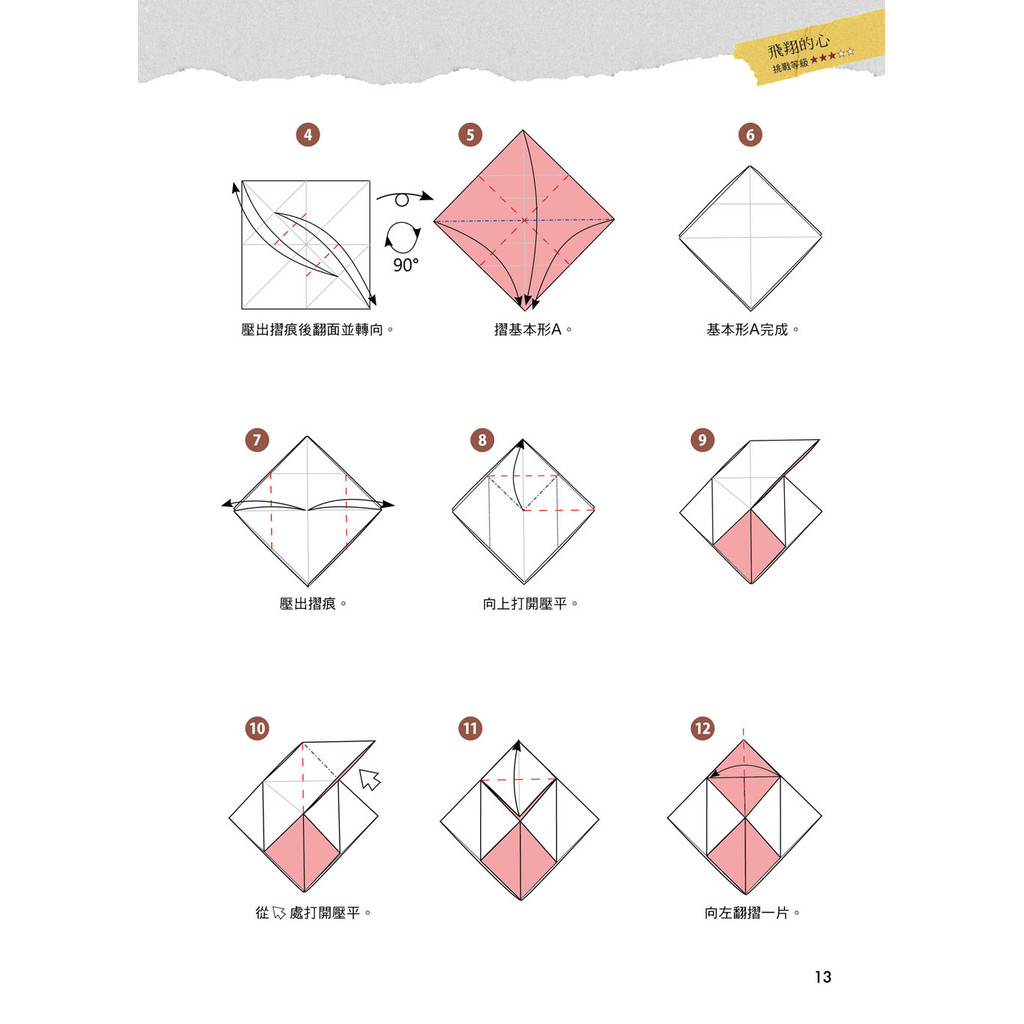 飛翔的心
挑戰等級 ★★★☆☆

4
90°
壓出摺痕後翻面並轉向。

5
摺基本形A。

6
基本形A完成。

7
壓出摺痕。

8
向上打開壓平。

9

10
從 處打開壓平。

11

12
向左翻摺一片。

13