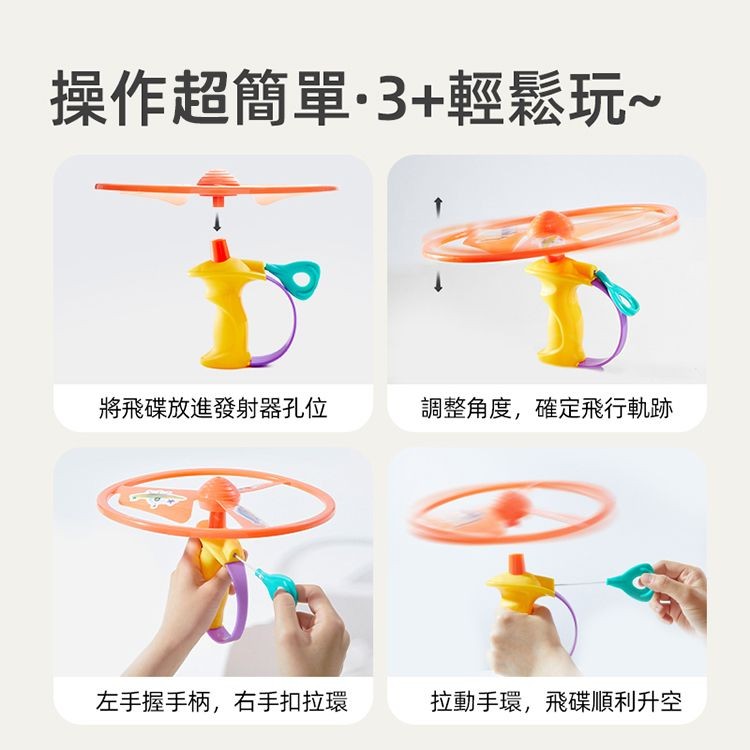 操作超簡單·3+輕鬆玩~

將飛碟放進發射器孔位

調整角度，確定飛行軌跡

左手握手柄，右手扣拉環

拉動手環，飛碟順利升空