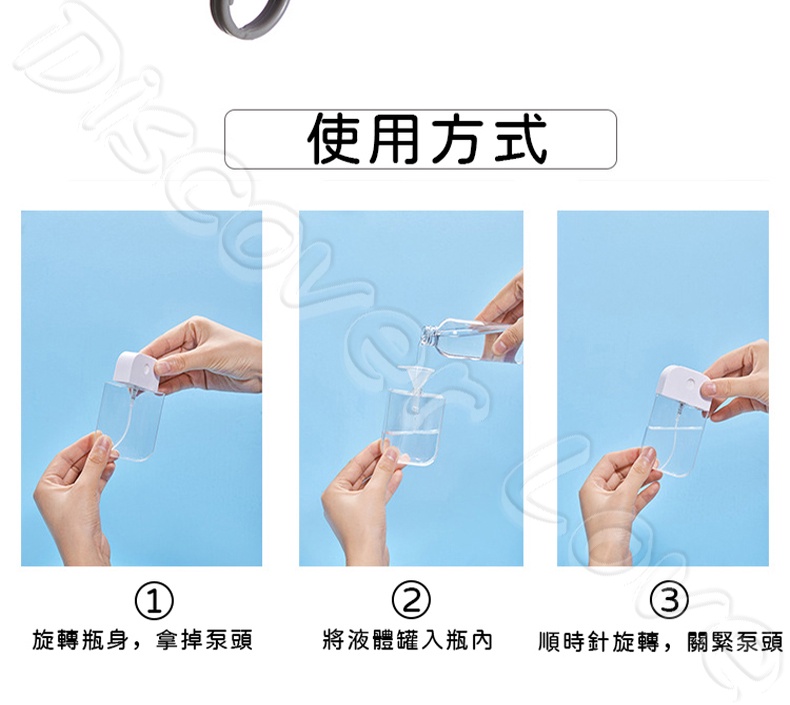 Discover Love

使用方式

①
旋轉瓶身，拿掉泵頭

②
將液體罐入瓶內

③
順時針旋轉，關緊泵頭