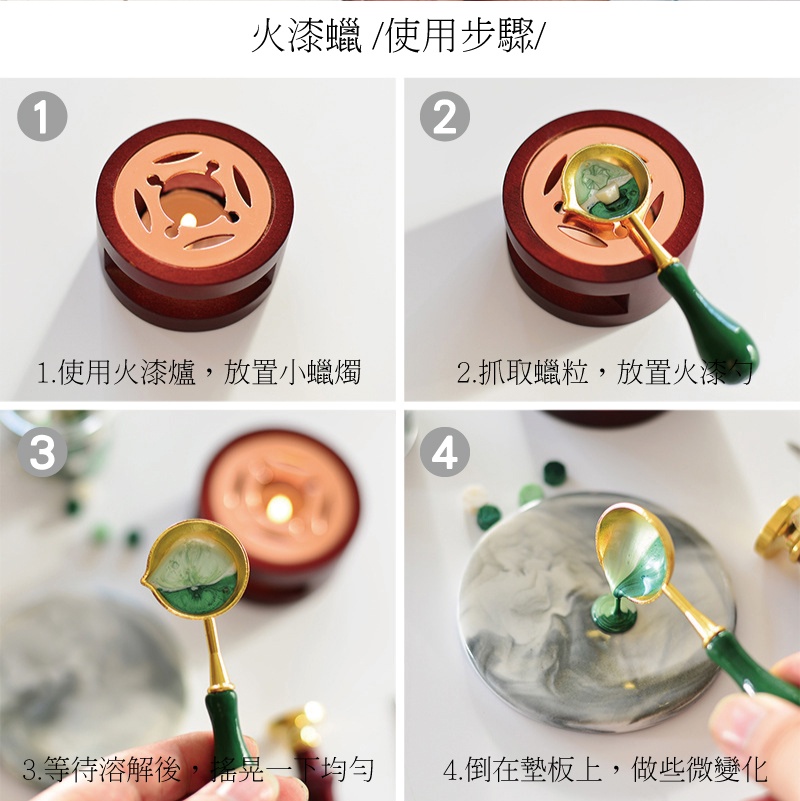 火漆蠟 /使用步驟/

1

1.使用火漆爐，放置小蠟燭

2

2.抓取蠟粒，放置火漆勺

3

3.等待溶解後，搖晃一下均勻

4

4.倒在墊板上，做些微變化