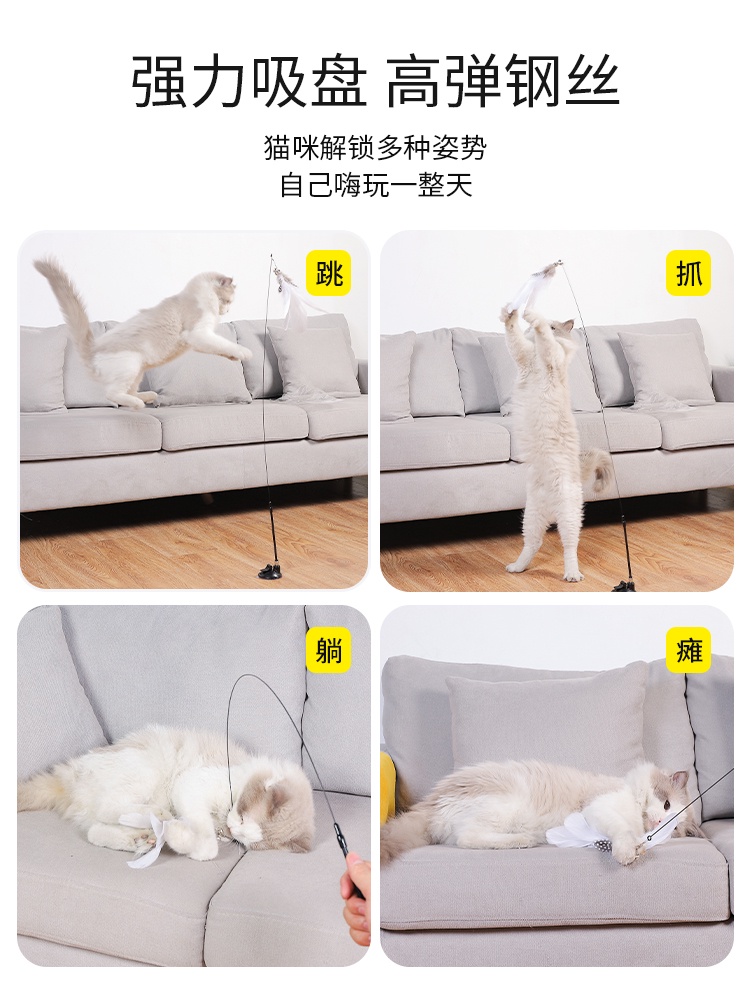 强力吸盘 高弹钢丝

猫咪解锁多种姿势
自己嗨玩一整天

跳

抓

躺

瘫