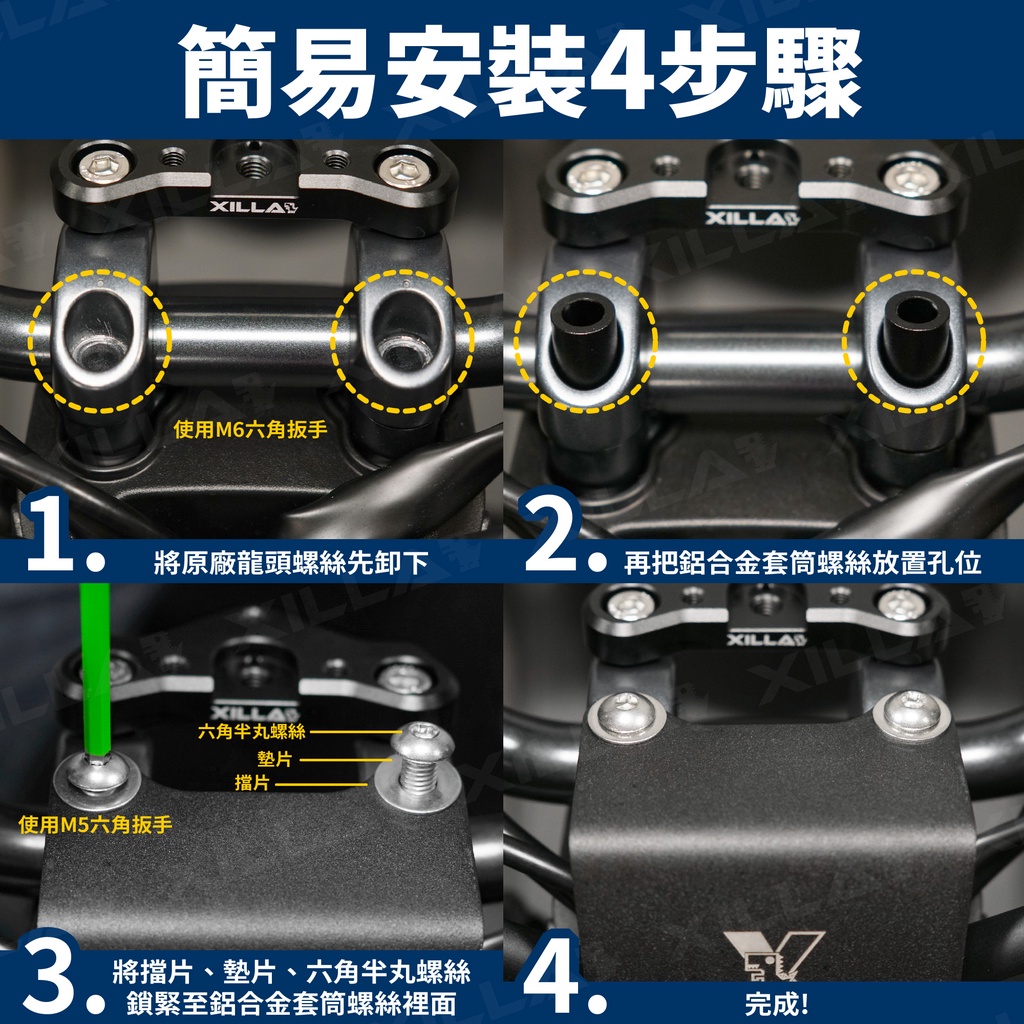 簡易安裝4步驟

XILLA

使用M6六角扳手

1. 將原廠龍頭螺絲先卸下

XILLA

2. 再把鋁合金套筒螺絲放置孔位

XILLA

六角半丸螺絲
墊片
擋片
使用M5六角扳手

3. 將擋片、墊片、六角半丸螺絲鎖緊至鋁合金套筒螺絲裡面

XILLA

4. 完成!