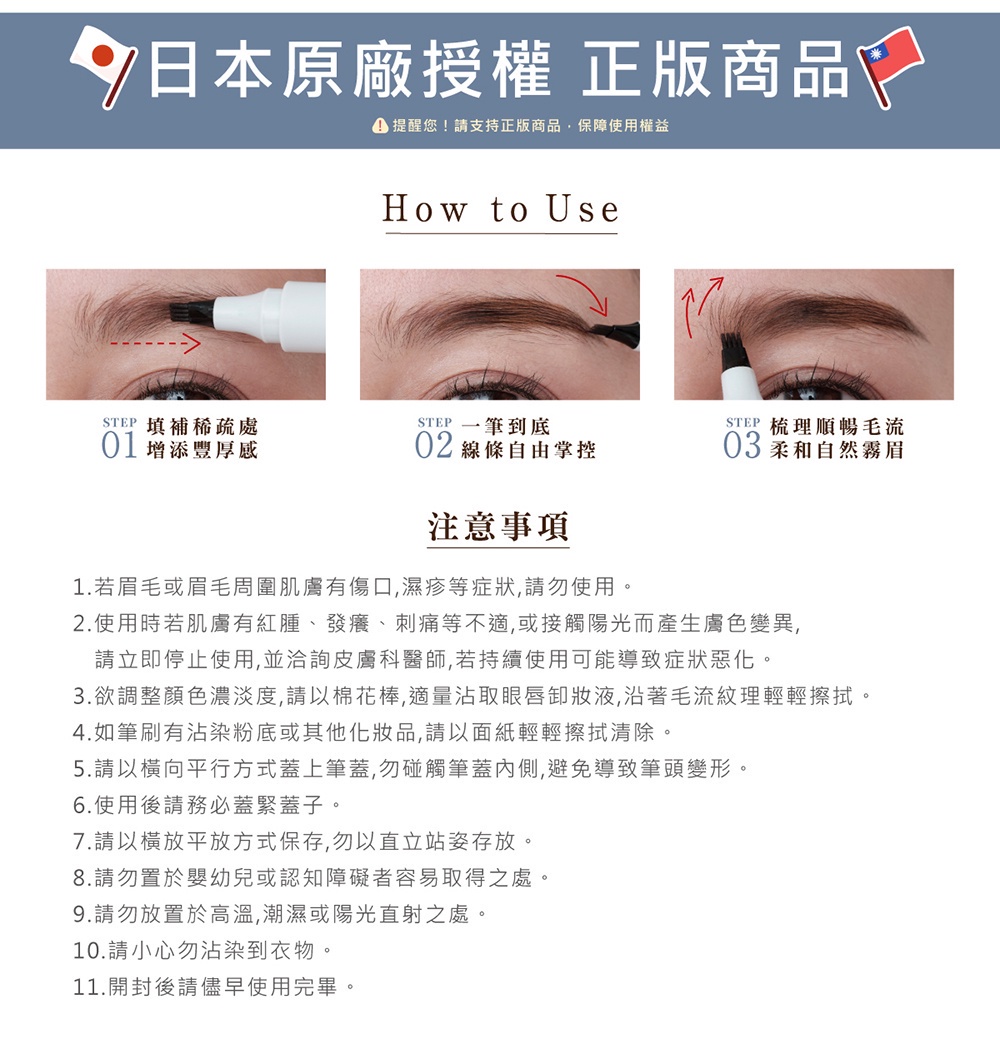 日本原廠授權 正版商品

提醒您！請支持正版商品，保障使用權益

How to Use

STEP 01 填補稀疏處 增添豐厚感

STEP 02 一筆到底 線條自由掌控

STEP 03 梳理順暢毛流 柔和自然霧眉

注意事項

1.若眉毛或眉毛周圍肌膚有傷口,濕疹等症狀,請勿使用。
2.使用時若肌膚有紅腫、發癢、刺痛等不適,或接觸陽光而產生膚色變異,請立即停止使用,並洽詢皮膚科醫師,若持續使用可能導致症狀惡化。
3.欲調整顏色濃淡度,請以棉花棒,適量沾取眼唇卸妝液,沿著毛流紋理輕輕擦拭。
4.如筆刷有沾染粉底或其他化妝品,請以面紙輕輕擦拭清除。
5.請以橫向平行方式蓋上筆蓋,勿碰觸筆蓋內側,避免導致筆頭變形。
6.使用後請務必蓋緊蓋子。
7.請以橫放平放方式保存,勿以直立站姿存放。
8.請勿置於嬰幼兒或認知障礙者容易取得之處。
9.請勿放置於高溫,潮濕或陽光直射之處。
10.請小心勿沾染到衣物。
11.開封後請儘早使用完畢。