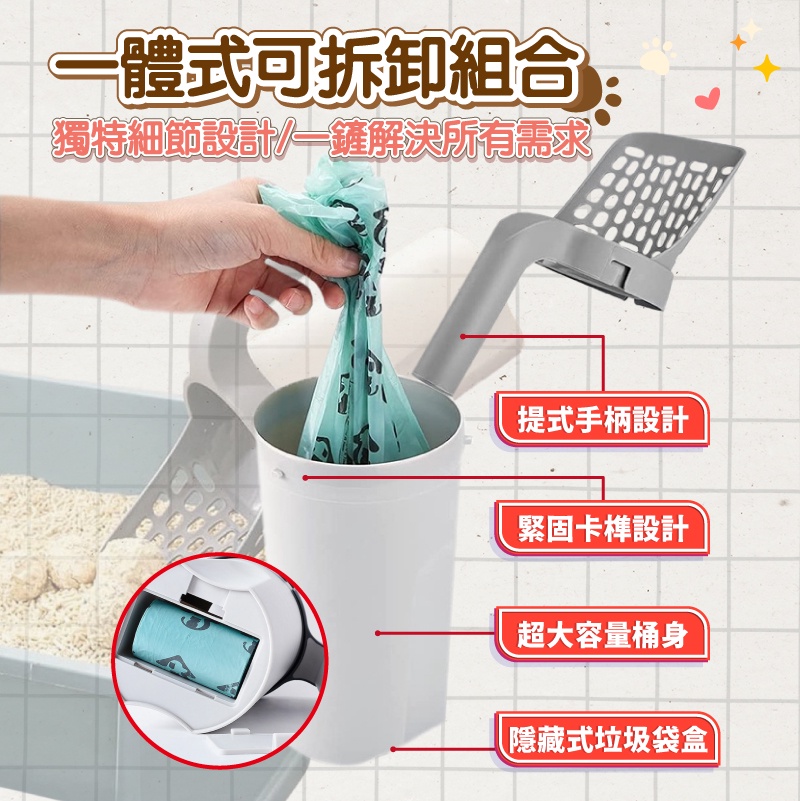 一體式可拆卸組合

獨特細節設計/一鏟解決所有需求

提式手柄設計

緊固卡榫設計

超大容量桶身

隱藏式垃圾袋盒