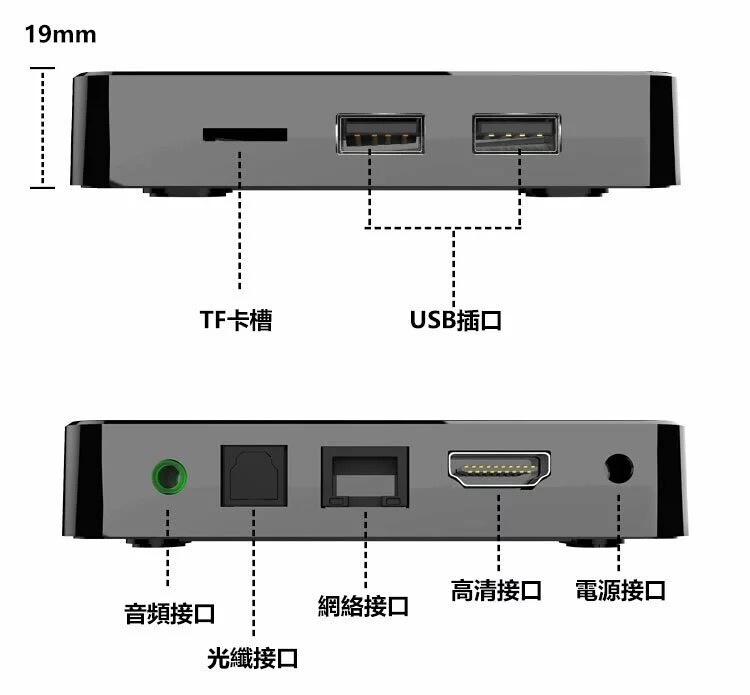 19mm

TF卡槽

USB插口

音頻接口

光纖接口

網絡接口

高清接口

電源接口